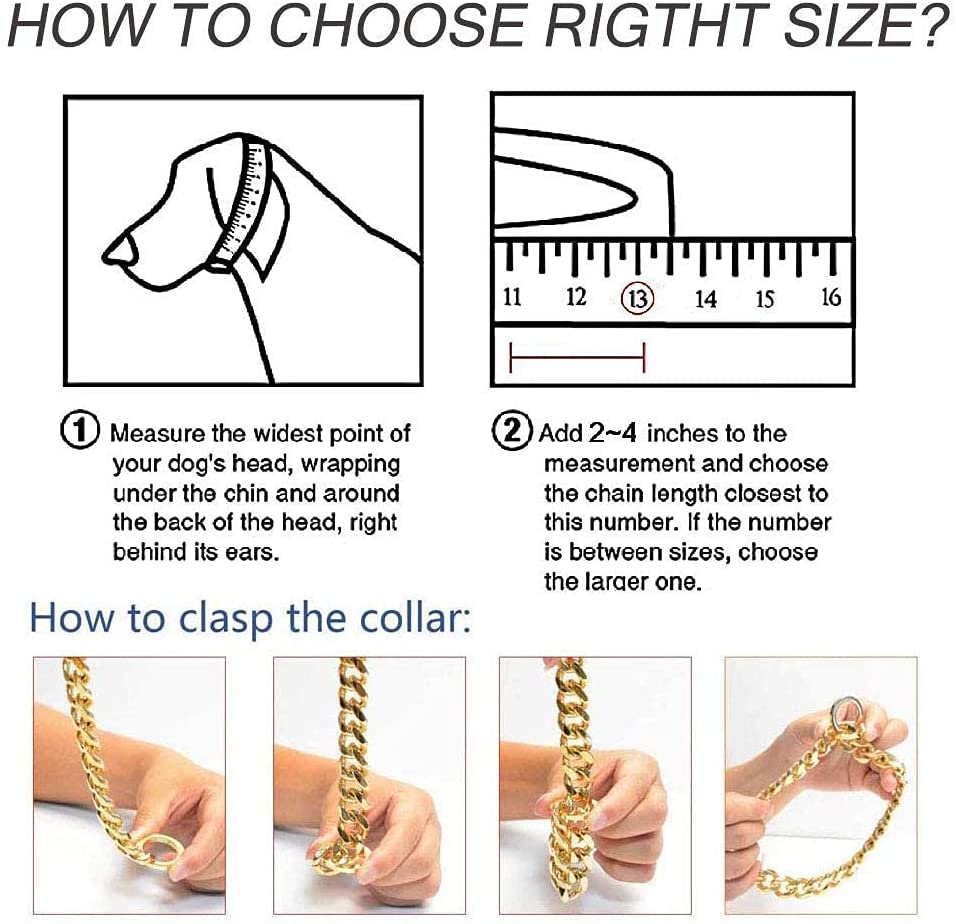 HOW TO CHOOSE RIGTHT SIZE?

11 12 13 14 15 16

① Measure the widest point of your dog's head, wrapping under the chin and around the back of the head, right behind its ears.

② Add 2~4 inches to the measurement and choose the chain length closest to this number. If the number is between sizes, choose the larger one.

How to clasp the collar: