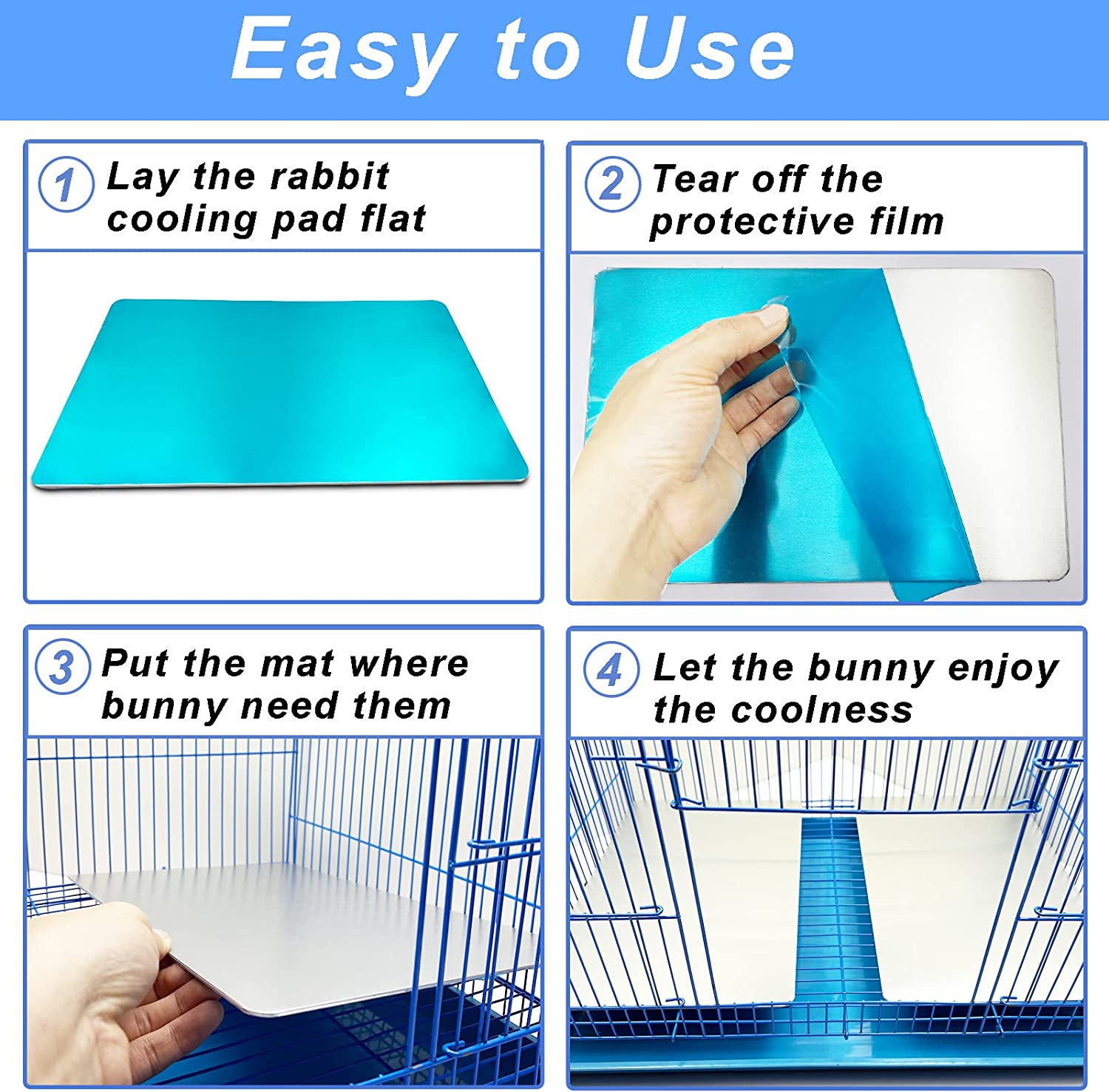 Easy to Use

1 Lay the rabbit cooling pad flat

2 Tear off the protective film

3 Put the mat where bunny need them

4 Let the bunny enjoy the coolness