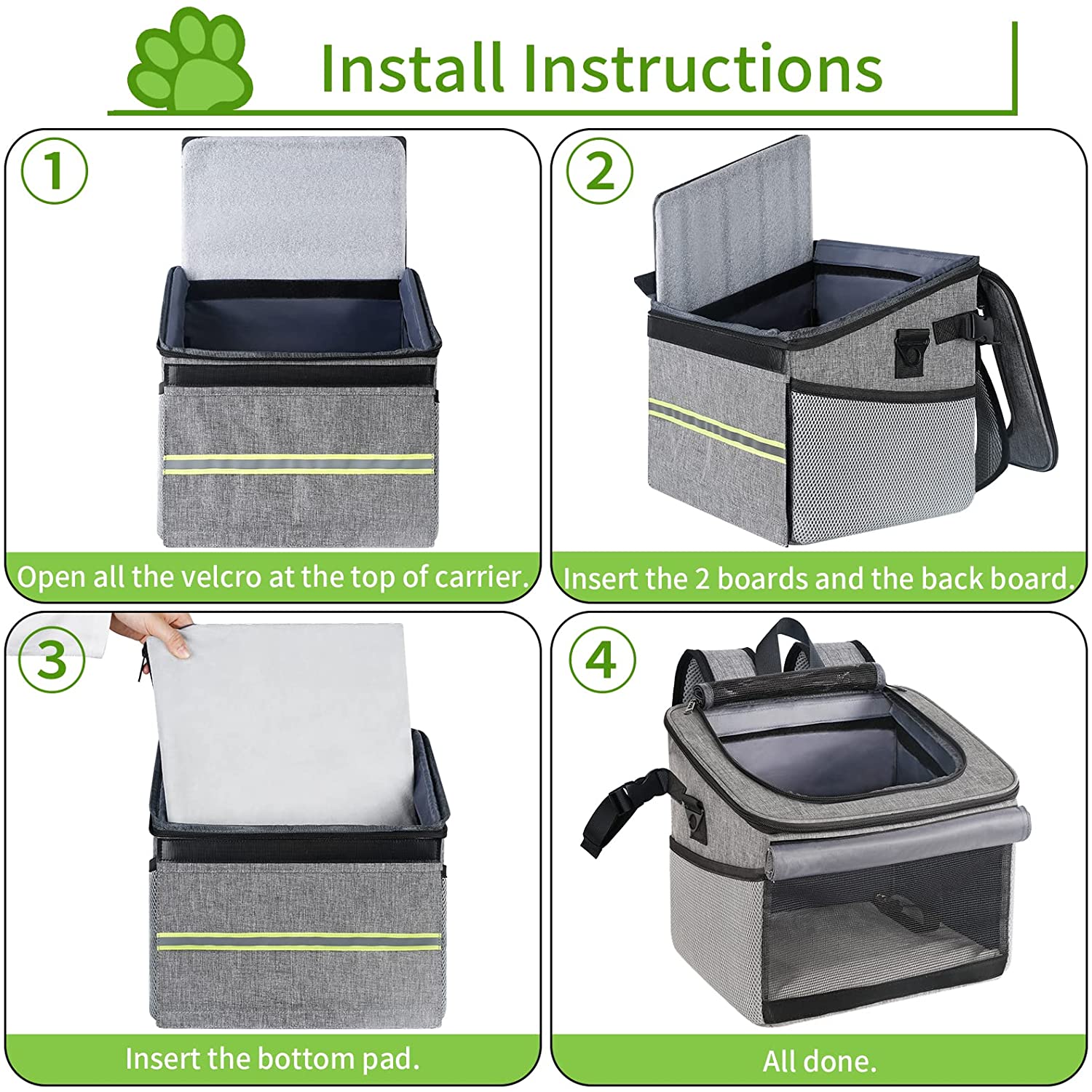 Install Instructions

1

Open all the velcro at the top of carrier.

2

Insert the 2 boards and the back board.

3

Insert the bottom pad.

4

All done.