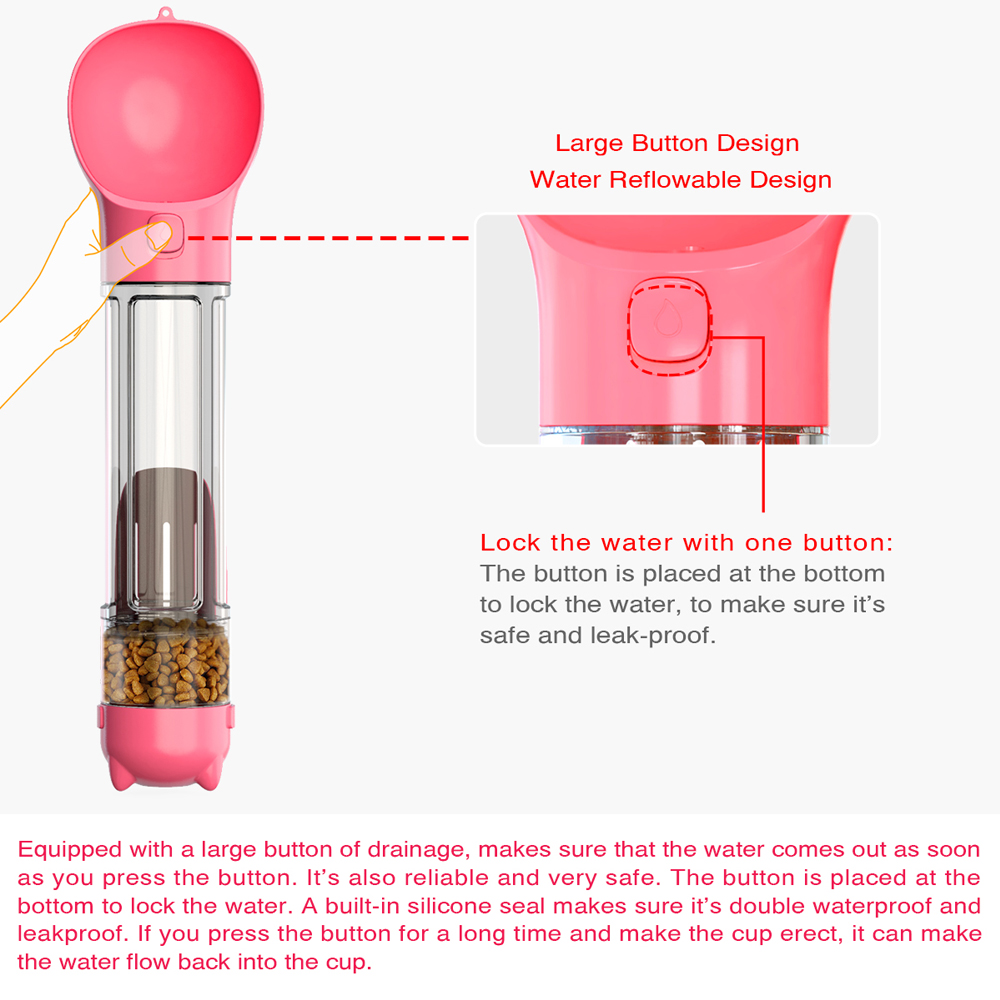 Large Button Design
Water Reflowable Design

Lock the water with one button:
The button is placed at the bottom to lock the water, to make sure it's safe and leak-proof.

Equipped with a large button of drainage, makes sure that the water comes out as soon as you press the button. It's also reliable and very safe. The button is placed at the bottom to lock the water. A built-in silicone seal makes sure it's double waterproof and leakproof. If you press the button for a long time and make the cup erect, it can make the water flow back into the cup.