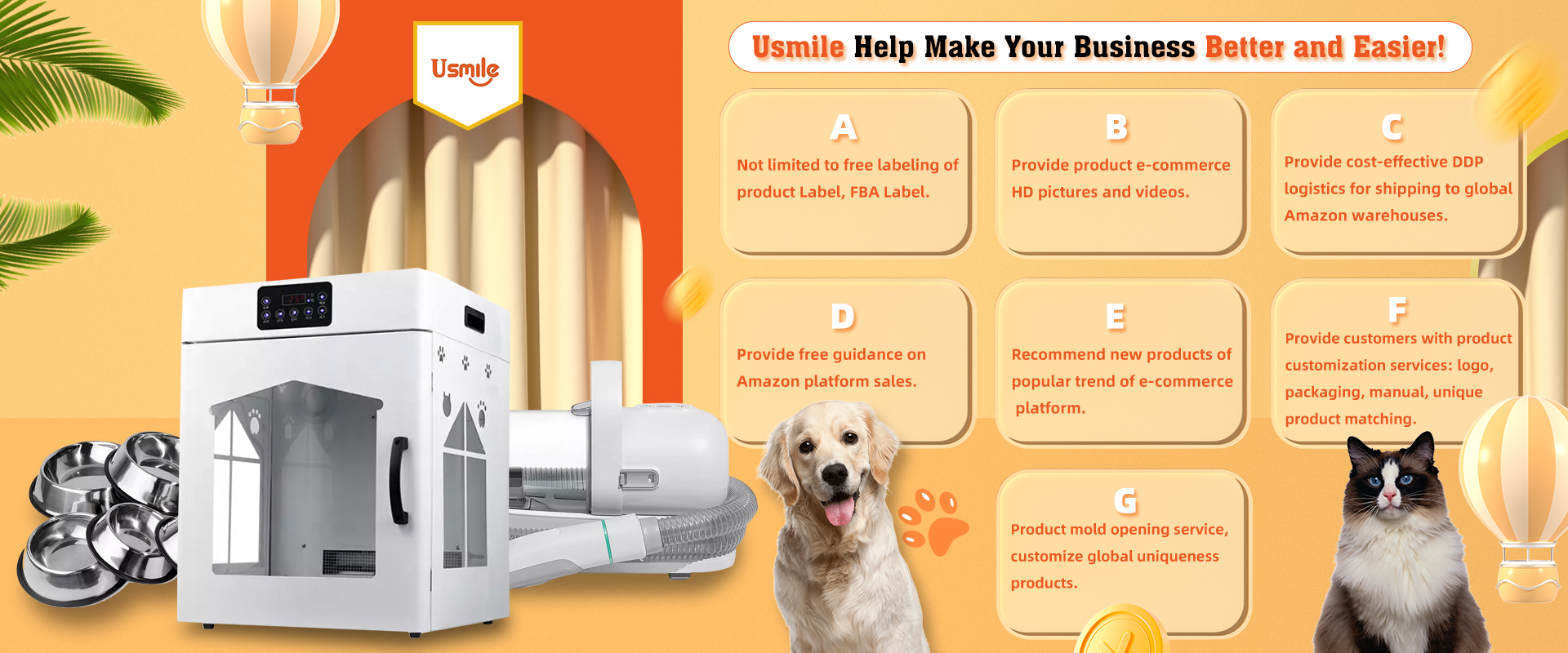 Usmile

Usmile Help Make Your Business Better and Easier!

A
Not limited to free labeling of product Label, FBA Label.

B
Provide product e-commerce HD pictures and videos.

C
Provide cost-effective DDP logistics for shipping to global Amazon warehouses.

D
Provide free guidance on Amazon platform sales.

E
Recommend new products of popular trend of e-commerce platform.

F
Provide customers with product customization services: logo, packaging, manual, unique product matching.

G
Product mold opening service, customize global uniqueness products.