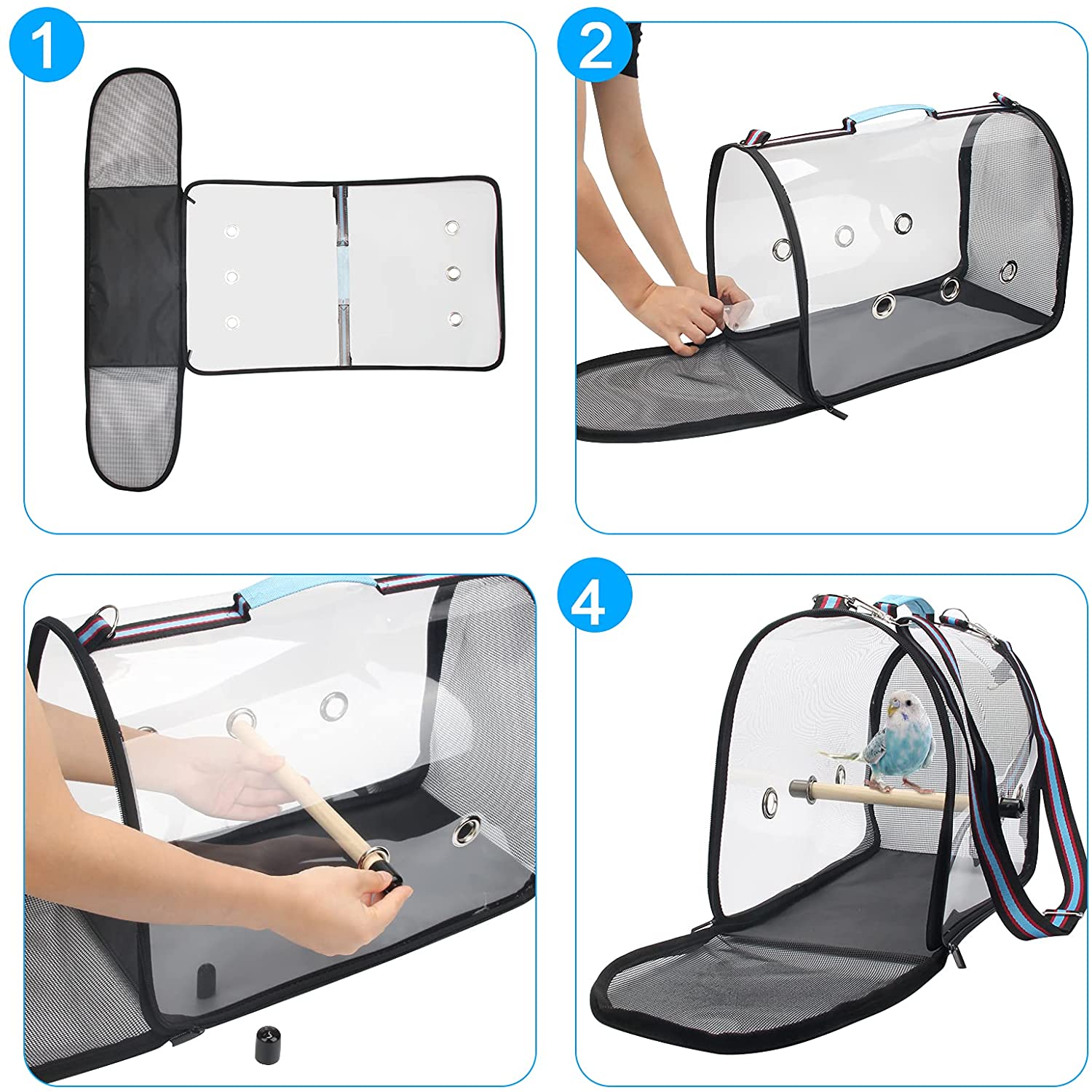 1

2

4