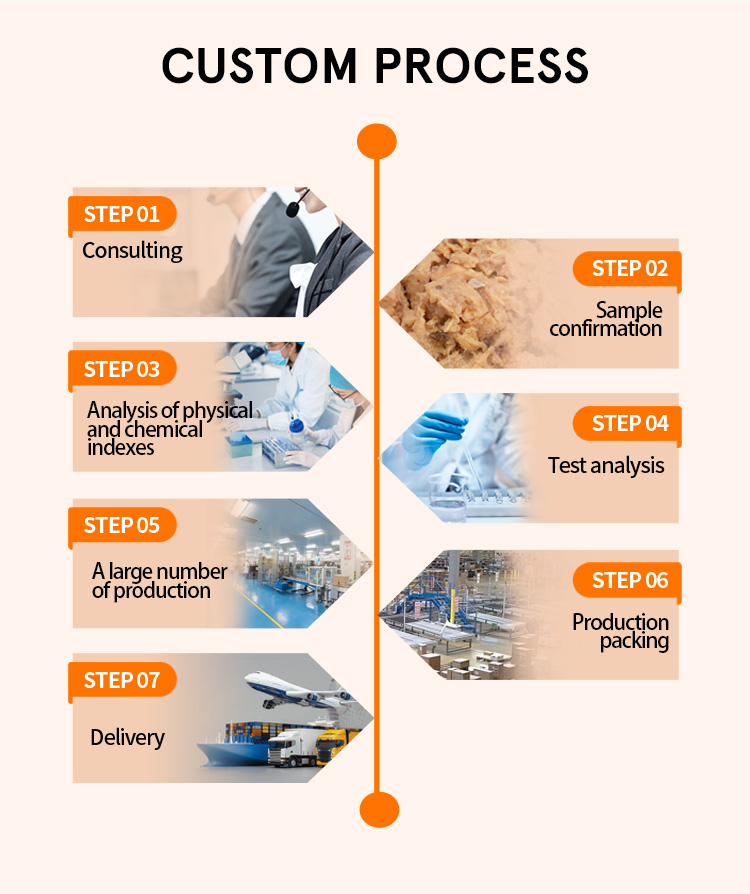 CUSTOM PROCESS

STEP 01
Consulting

STEP 02
Sample confirmation

STEP 03
Analysis of physical and chemical indexes

STEP 04
Test analysis

STEP 05
A large number of production

STEP 06
Production packing

STEP 07
Delivery