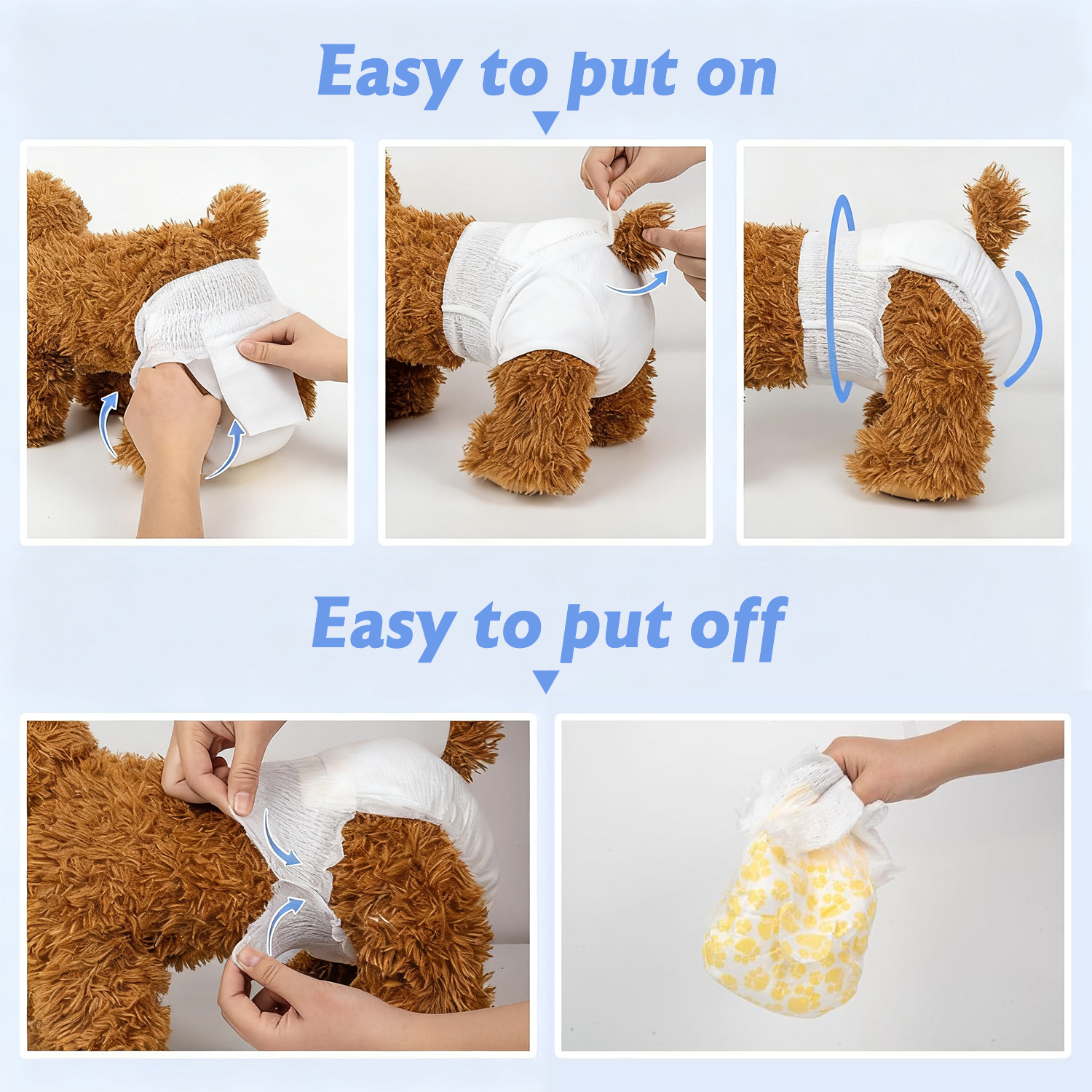 Easy to put on

Easy to put off