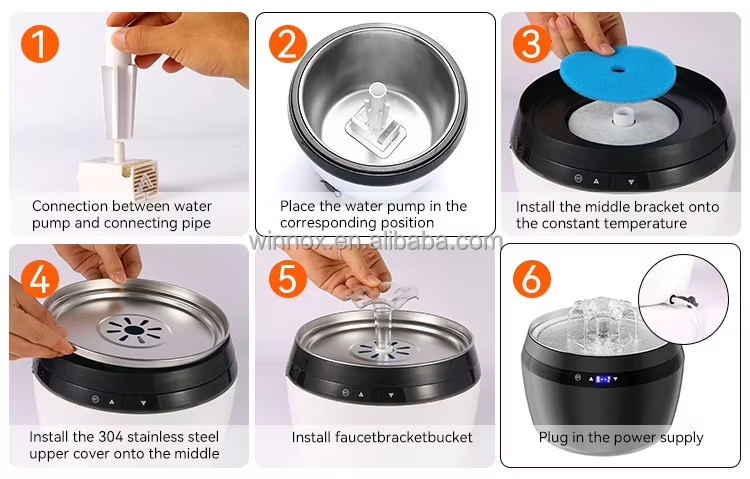 1
Connection between water pump and connecting pipe

2
Place the water pump in the corresponding position

3
Install the middle bracket onto the constant temperature

winnox.en.alibaba.com

4
Install the 304 stainless steel upper cover onto the middle

5
Install faucetbracketbucket

6
Plug in the power supply