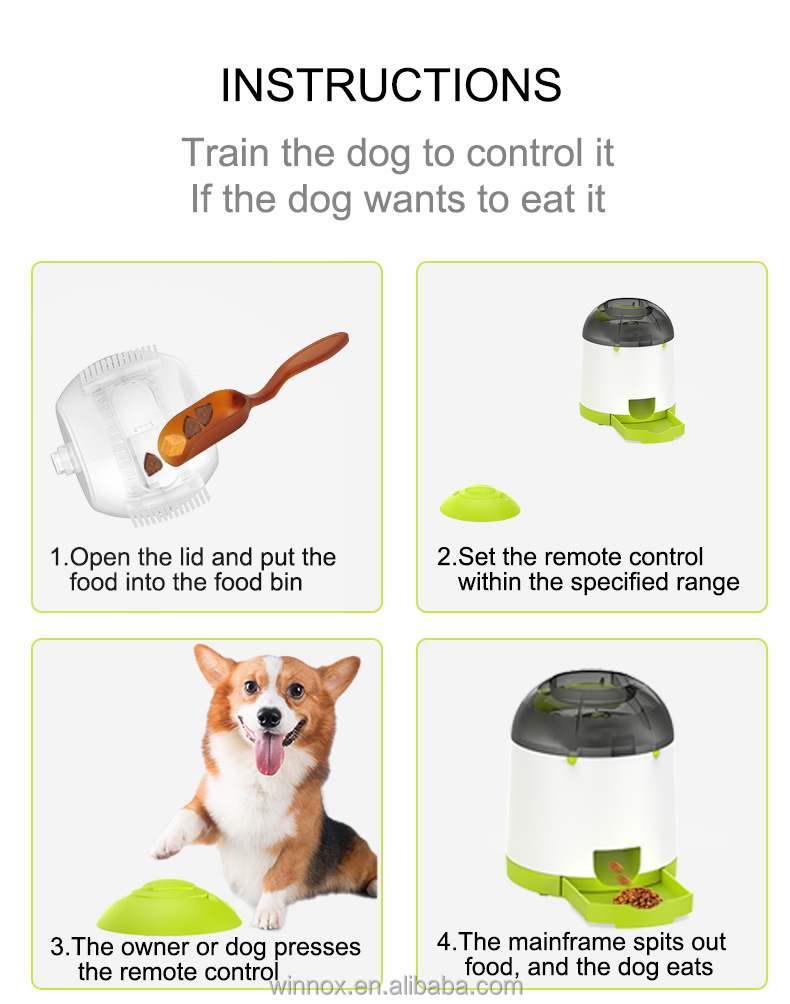 INSTRUCTIONS

Train the dog to control it
If the dog wants to eat it

1.Open the lid and put the food into the food bin

2.Set the remote control within the specified range

3.The owner or dog presses the remote control

4.The mainframe spits out food, and the dog eats

winnox.en.alibaba.com