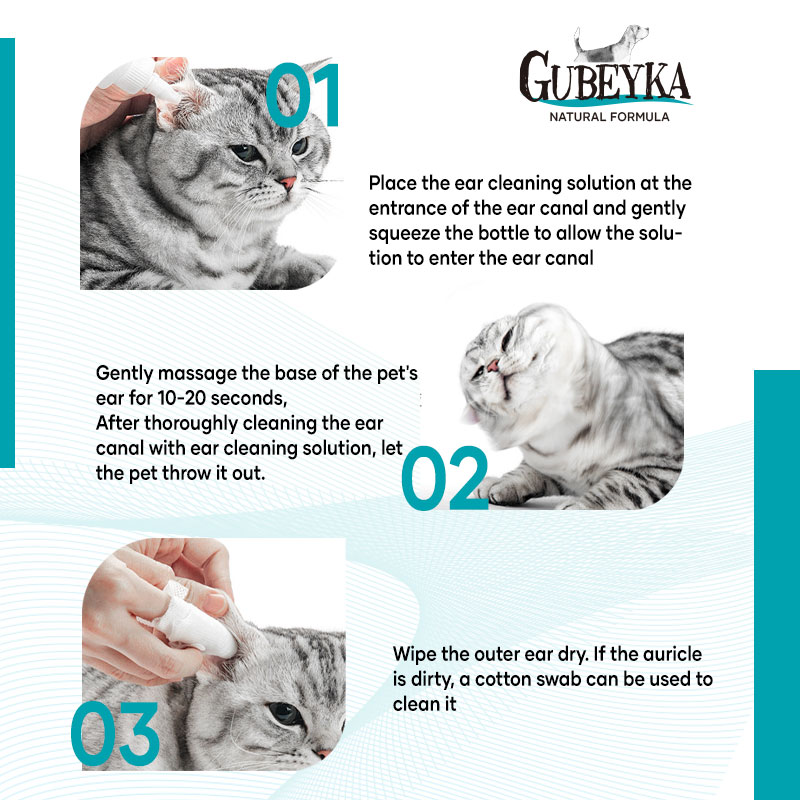 GUBEYKA
NATURAL FORMULA

01

Place the ear cleaning solution at the entrance of the ear canal and gently squeeze the bottle to allow the solution to enter the ear canal

Gently massage the base of the pet's ear for 10-20 seconds,
After thoroughly cleaning the ear canal with ear cleaning solution, let the pet throw it out.

02

03

Wipe the outer ear dry. If the auricle is dirty, a cotton swab can be used to clean it