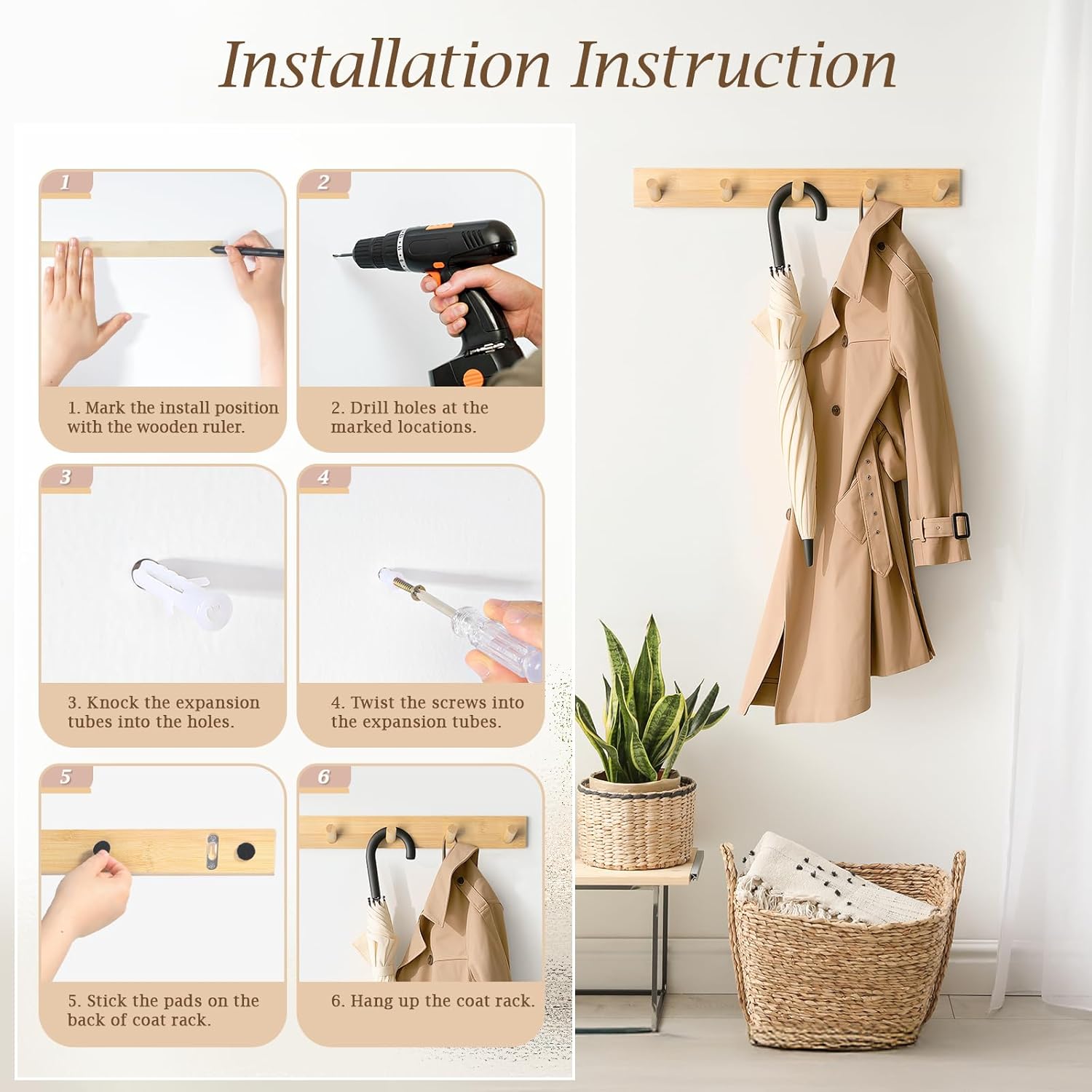 Installation Instruction

1

1. Mark the install position with the wooden ruler.

2

2. Drill holes at the marked locations.

3

3. Knock the expansion tubes into the holes.

4

4. Twist the screws into the expansion tubes.

5

5. Stick the pads on the back of coat rack.

6

6. Hang up the coat rack.