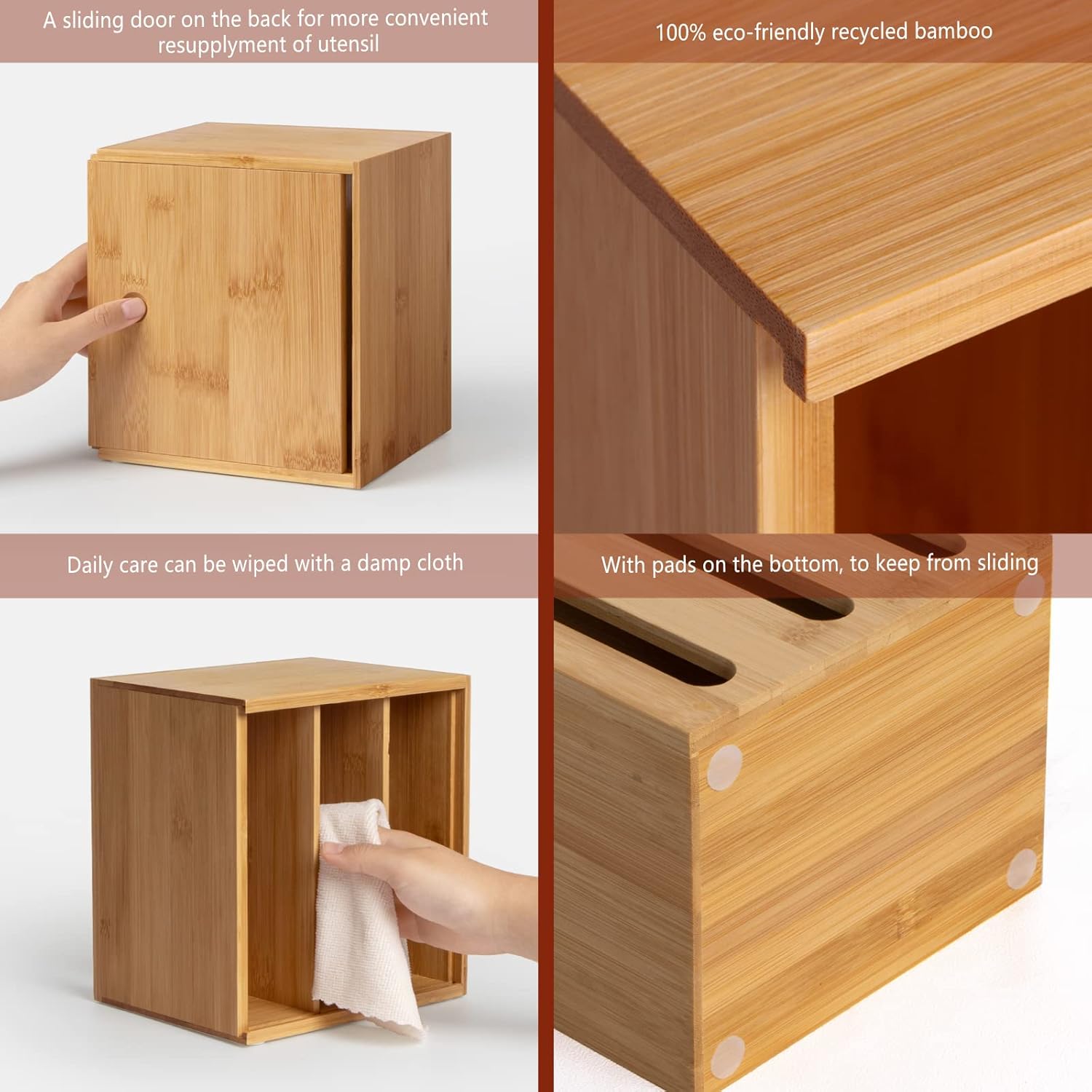 A sliding door on the back for more convenient resupplyment of utensil

100% eco-friendly recycled bamboo

Daily care can be wiped with a damp cloth

With pads on the bottom, to keep from sliding