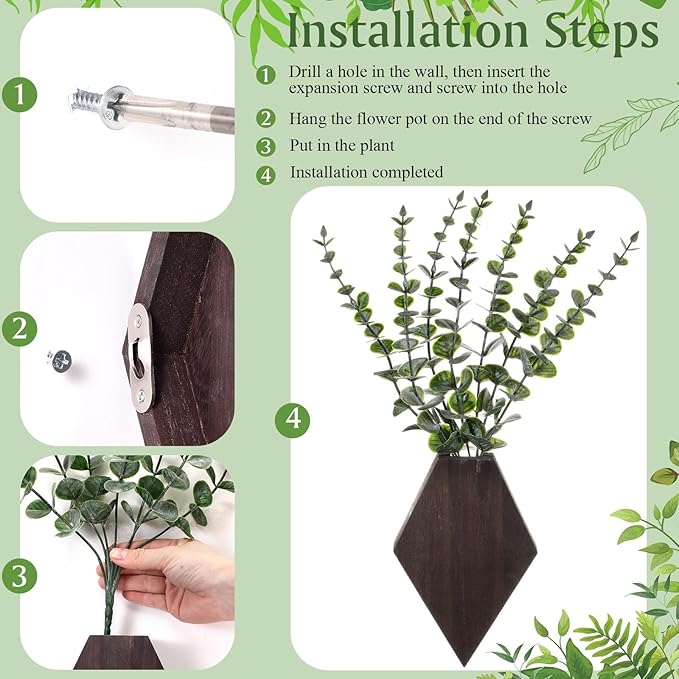 Installation Steps

1 Drill a hole in the wall, then insert the expansion screw and screw into the hole

2 Hang the flower pot on the end of the screw

3 Put in the plant

4 Installation completed

1

2

3

4