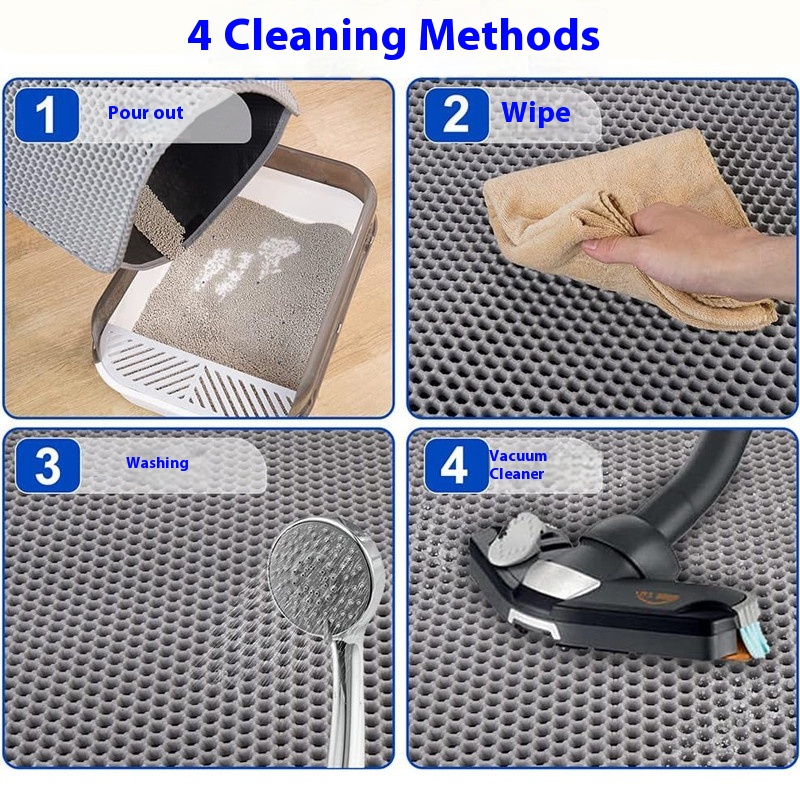 4 Cleaning Methods

1 Pour out

2 Wipe

3 Washing

4 Vacuum Cleaner