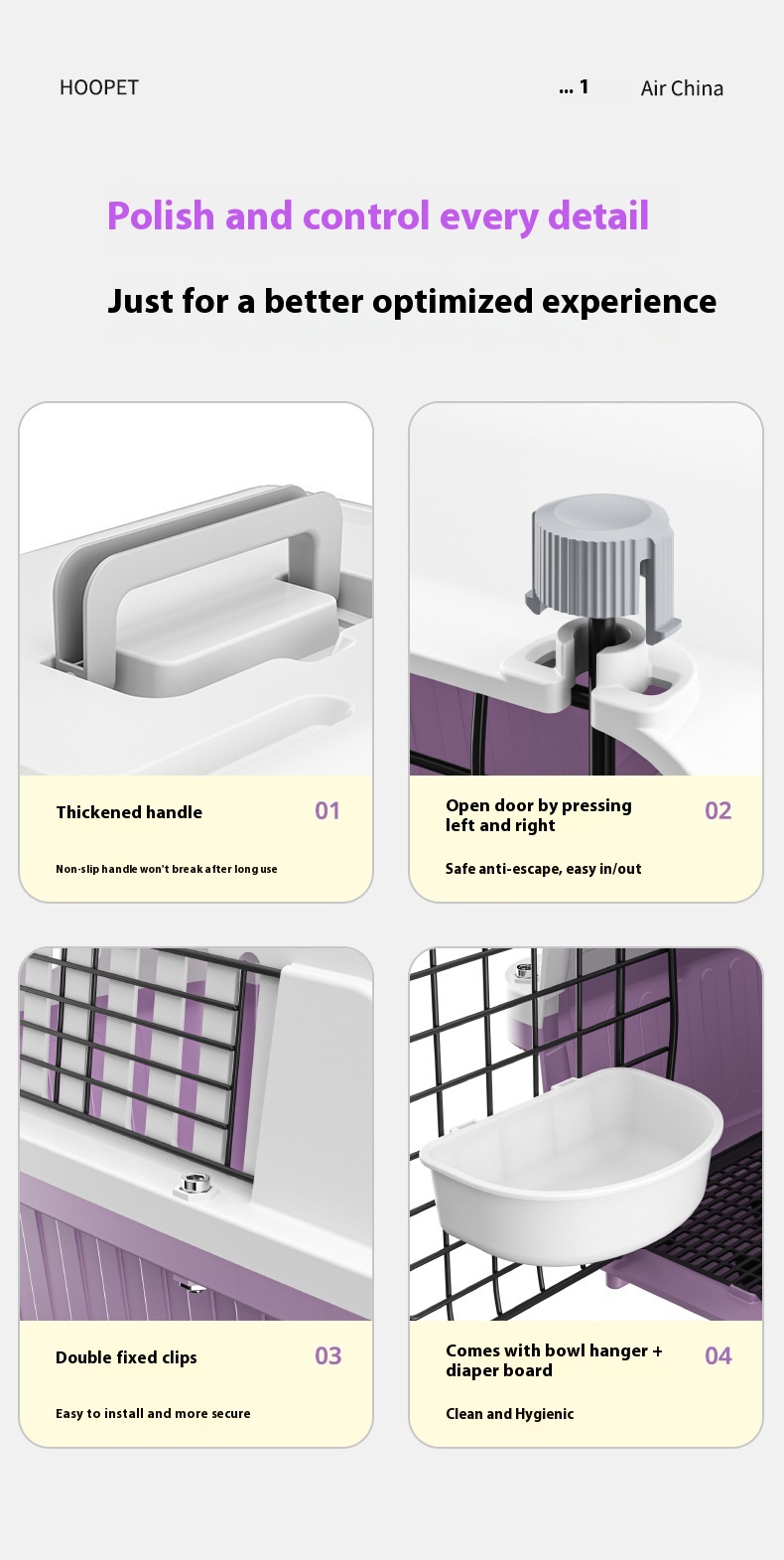 HOOPET

... 1

Air China

Polish and control every detail

Just for a better optimized experience

Thickened handle

01

Non-slip handle won't break after long use

Open door by pressing left and right

02

Safe anti-escape, easy in/out

Double fixed clips

03

Easy to install and more secure

Comes with bowl hanger + diaper board

04

Clean and Hygienic