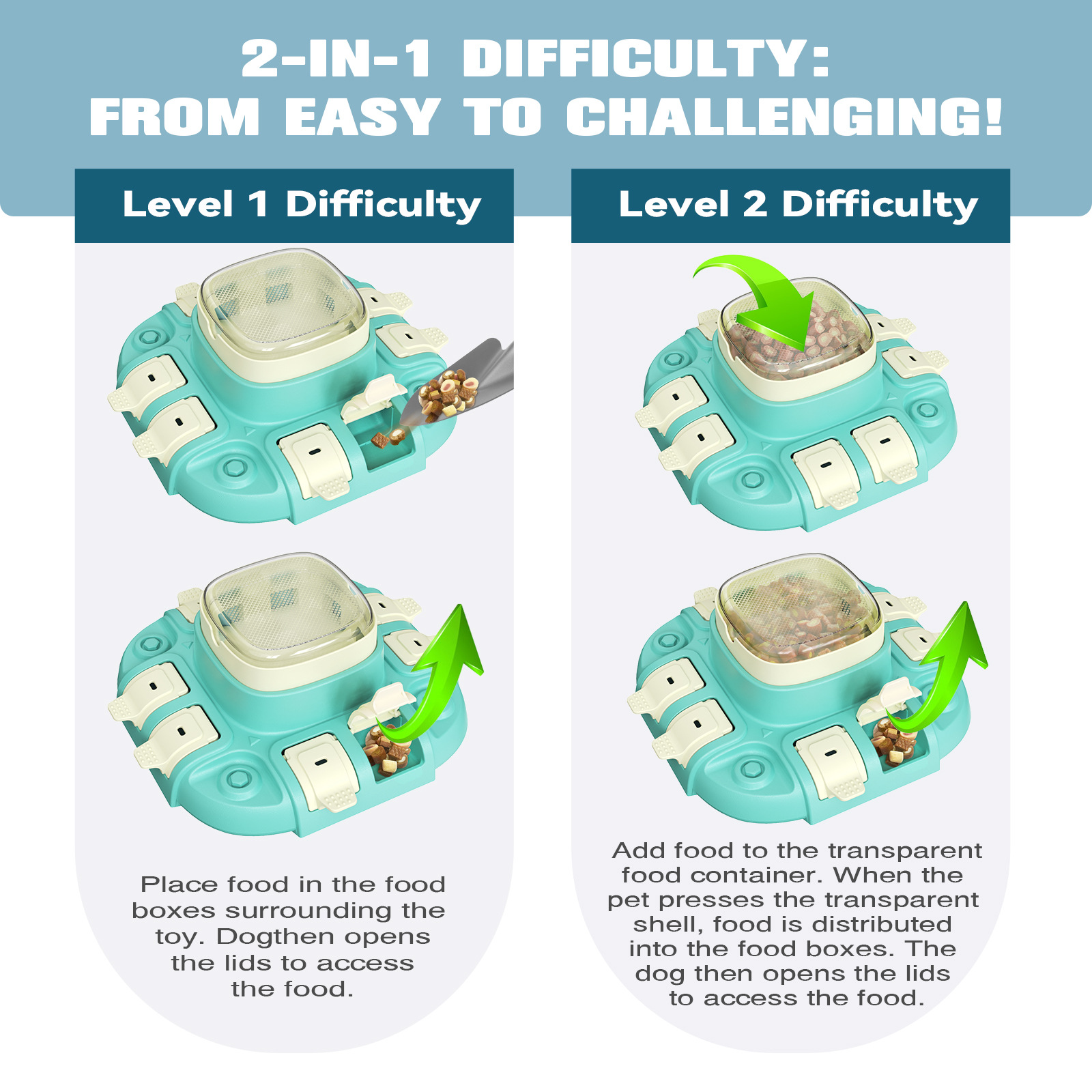 2-IN-1 DIFFICULTY:
FROM EASY TO CHALLENGING!

Level 1 Difficulty

Place food in the food boxes surrounding the toy. Dogthen opens the lids to access the food.

Level 2 Difficulty

Add food to the transparent food container. When the pet presses the transparent shell, food is distributed into the food boxes. The dog then opens the lids to access the food.