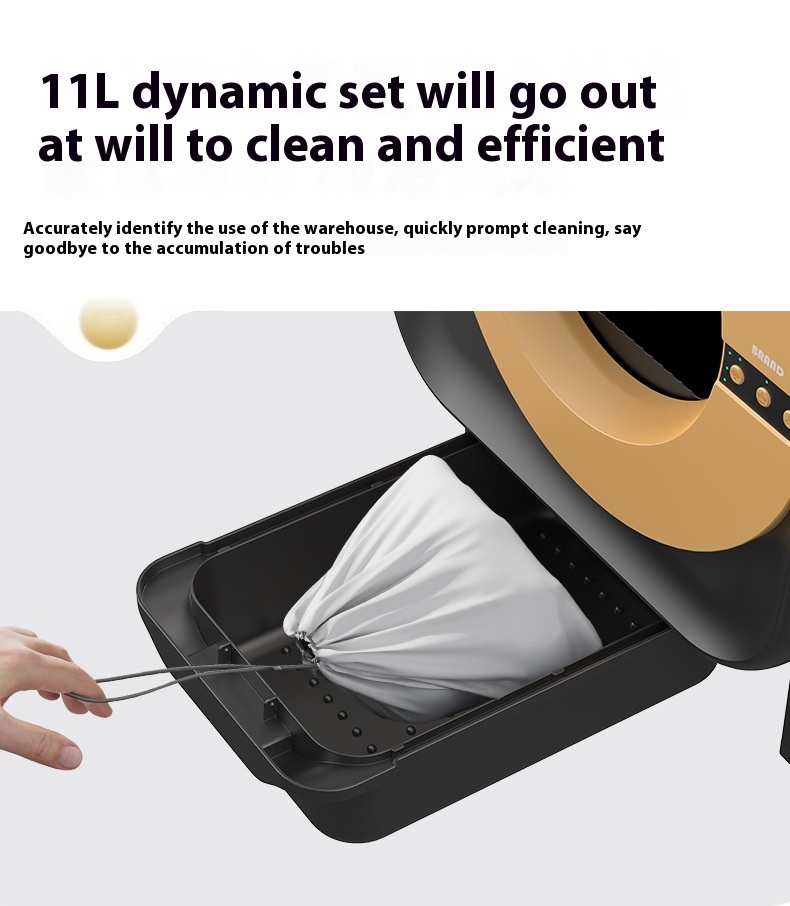 11L dynamic set will go out at will to clean and efficient

Accurately identify the use of the warehouse, quickly prompt cleaning, say goodbye to the accumulation of troubles

BRAND