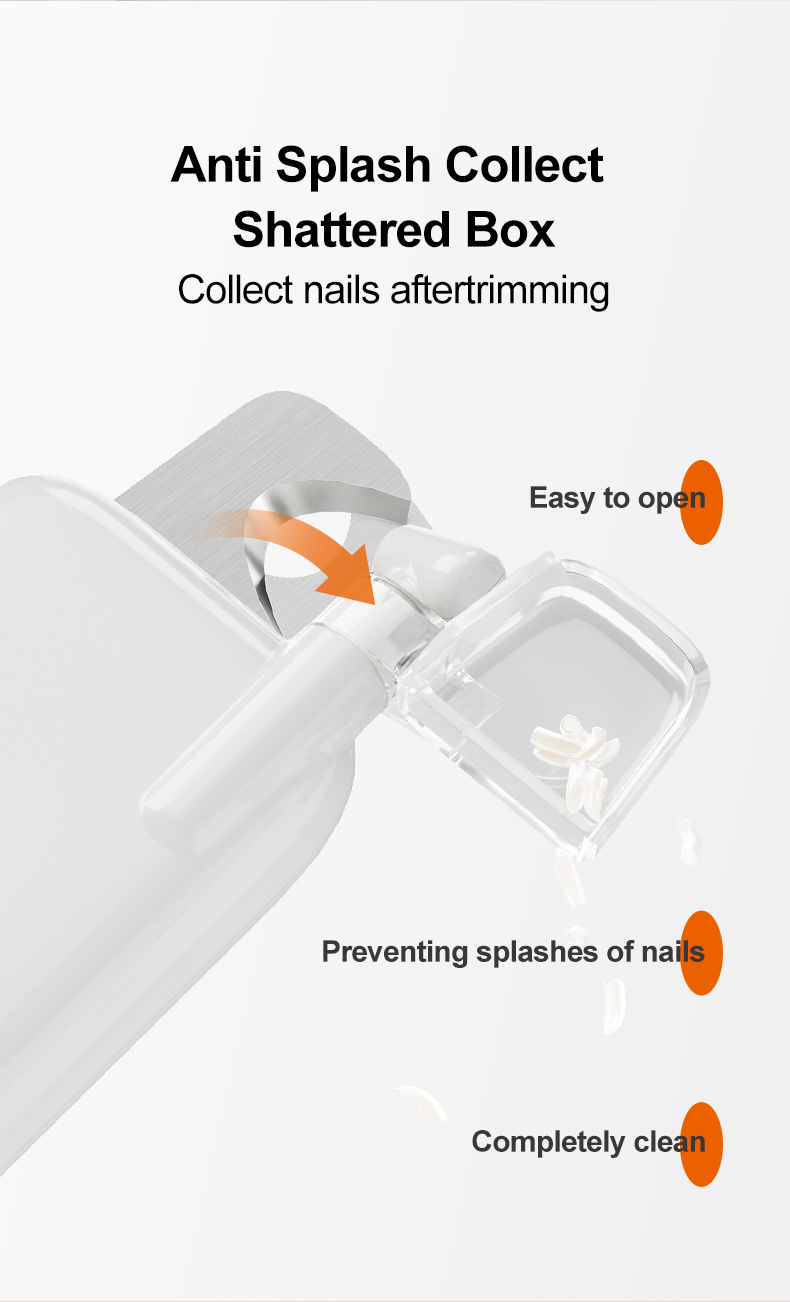 Anti Splash Collect Shattered Box

Collect nails aftertrimming

Easy to open

Preventing splashes of nails

Completely clean