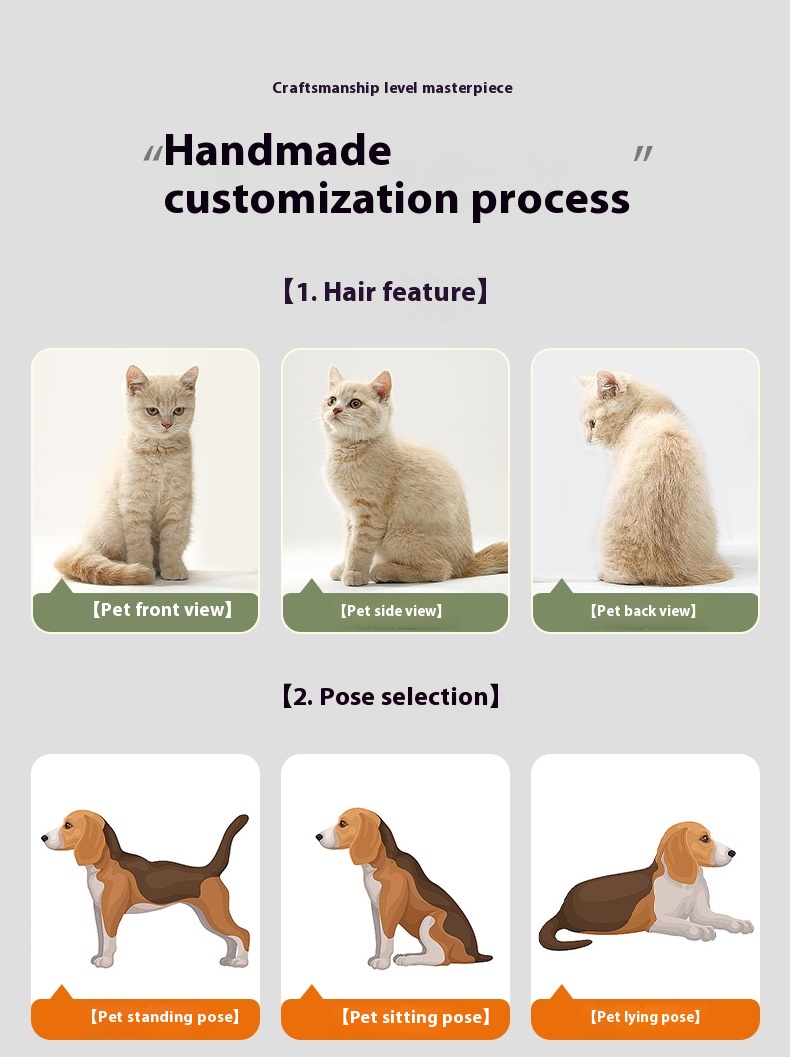 Craftsmanship level masterpiece

"Handmade customization process"

【1. Hair feature】

【Pet front view】

【Pet side view】

【Pet back view】

【2. Pose selection】

【Pet standing pose】

【Pet sitting pose】

【Pet lying pose】