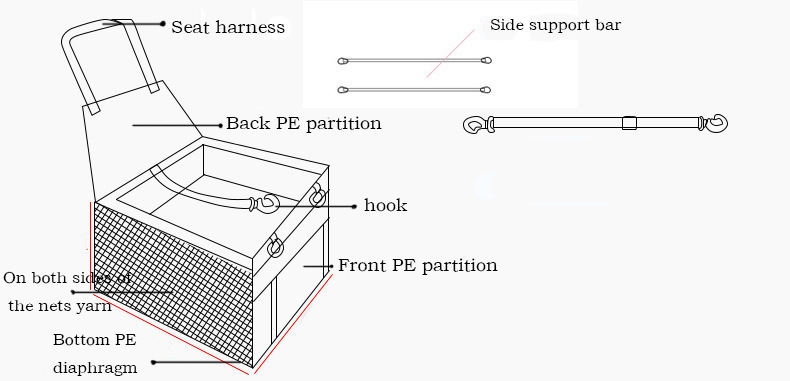 Seat harness

Side support bar

Back PE partition

hook

Front PE partition

On both sides of the nets yarn

Bottom PE diaphragm