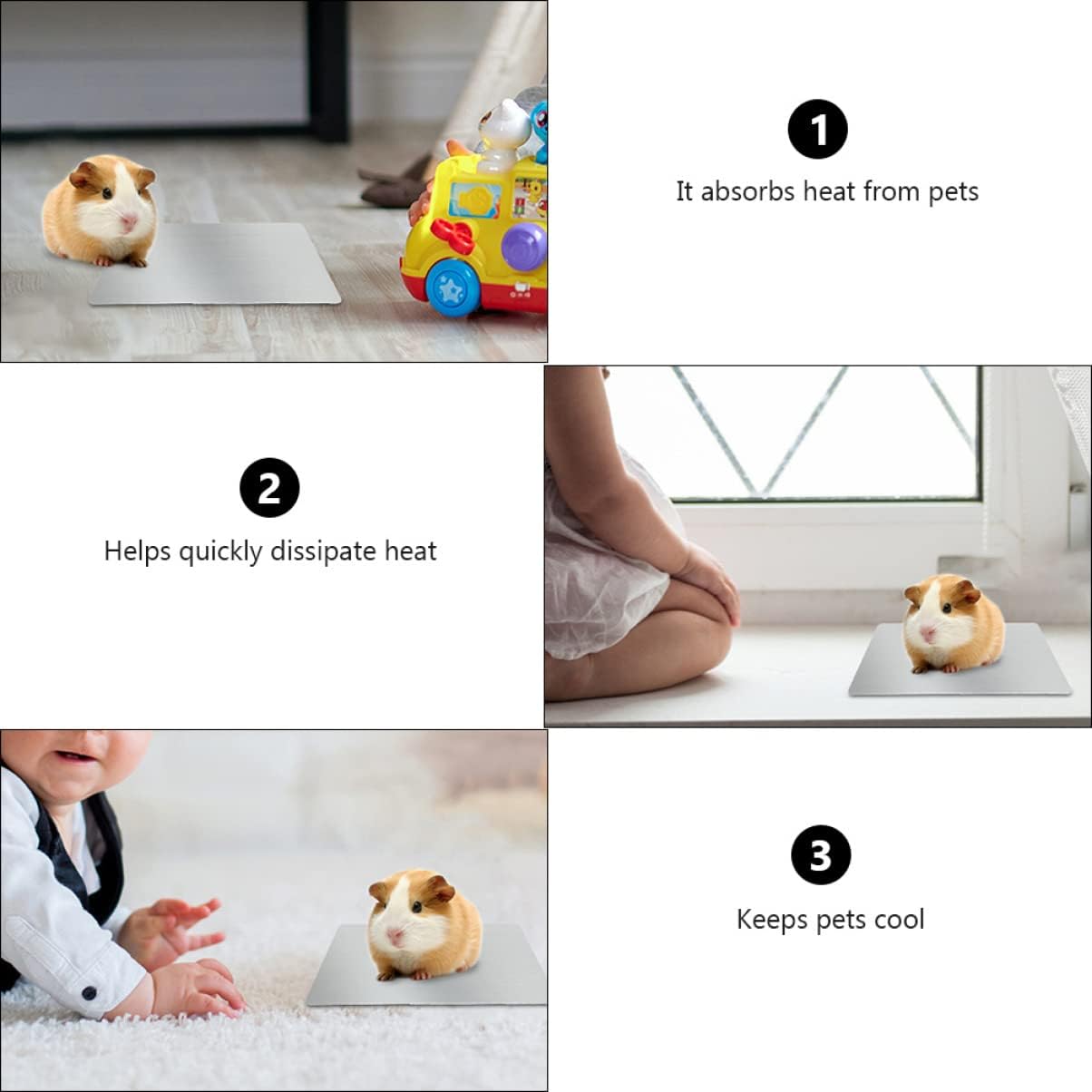 1
It absorbs heat from pets

2
Helps quickly dissipate heat

3
Keeps pets cool