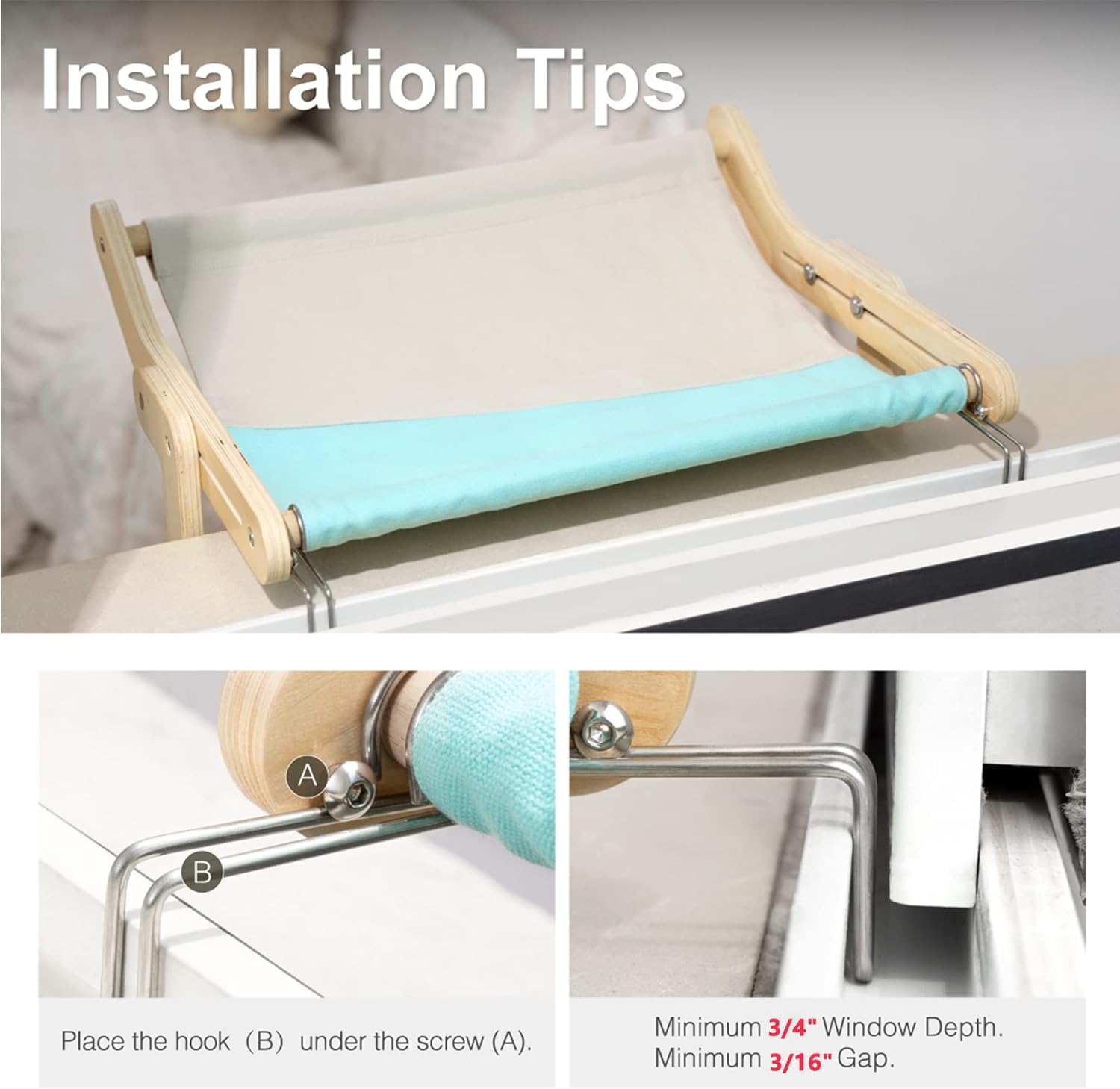 Installation Tips

A

B

Place the hook（B）under the screw (A).

Minimum 3/4" Window Depth.
Minimum 3/16" Gap.