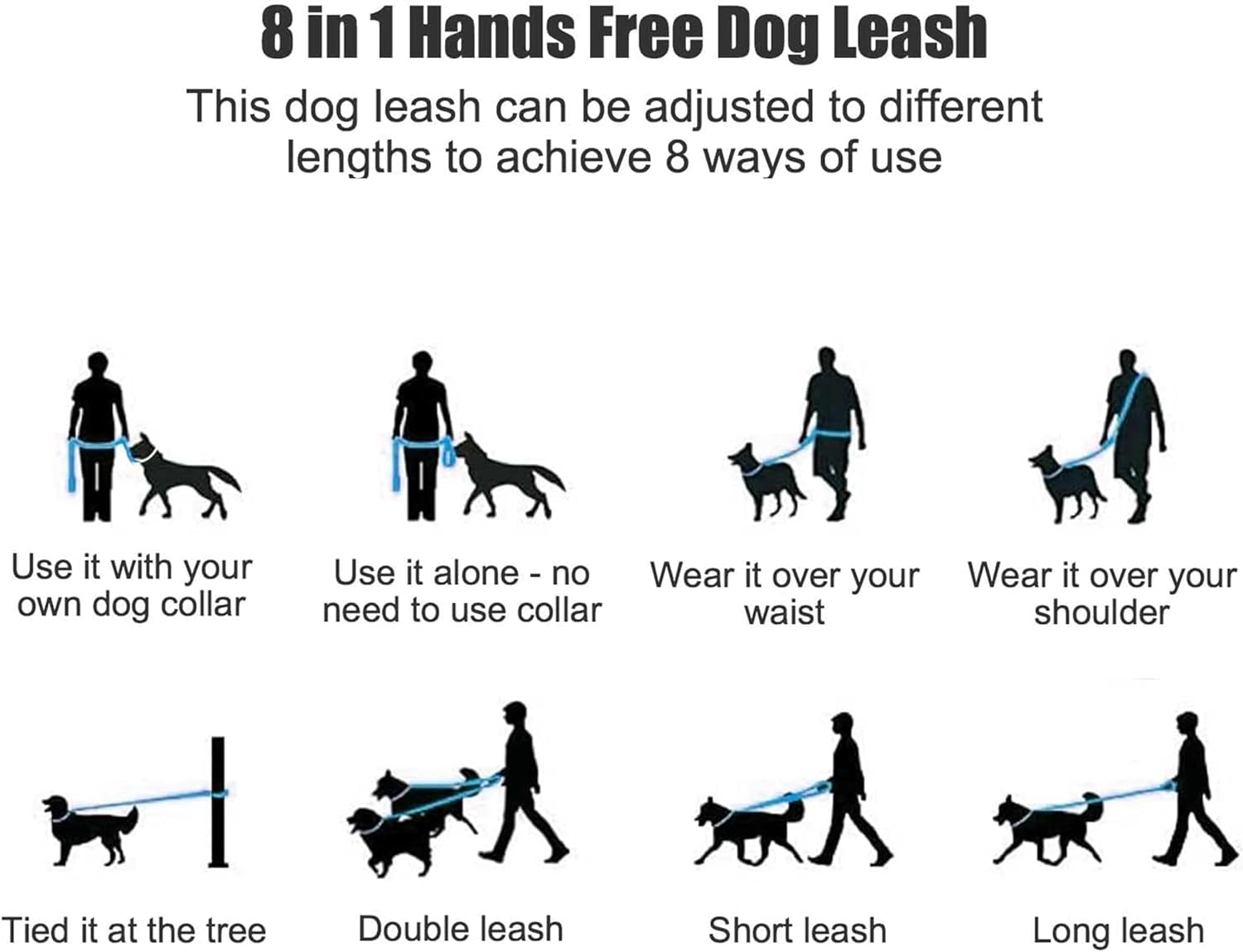 8 in 1 Hands Free Dog Leash

This dog leash can be adjusted to different lengths to achieve 8 ways of use

Use it with your own dog collar

Use it alone - no need to use collar

Wear it over your waist

Wear it over your shoulder

Tied it at the tree

Double leash

Short leash

Long leash