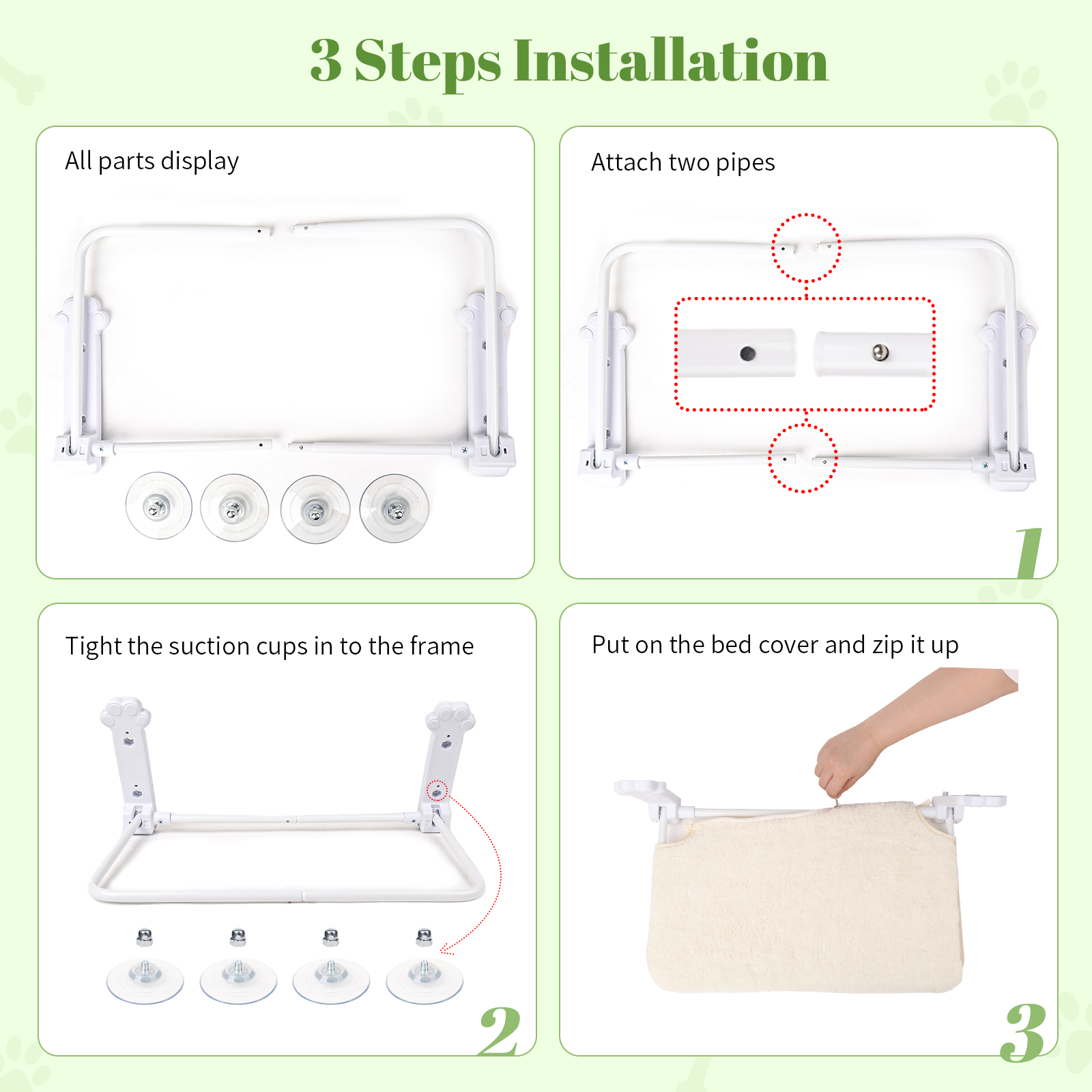 3 Steps Installation

All parts display

Attach two pipes

1

Tight the suction cups in to the frame

2

Put on the bed cover and zip it up

3