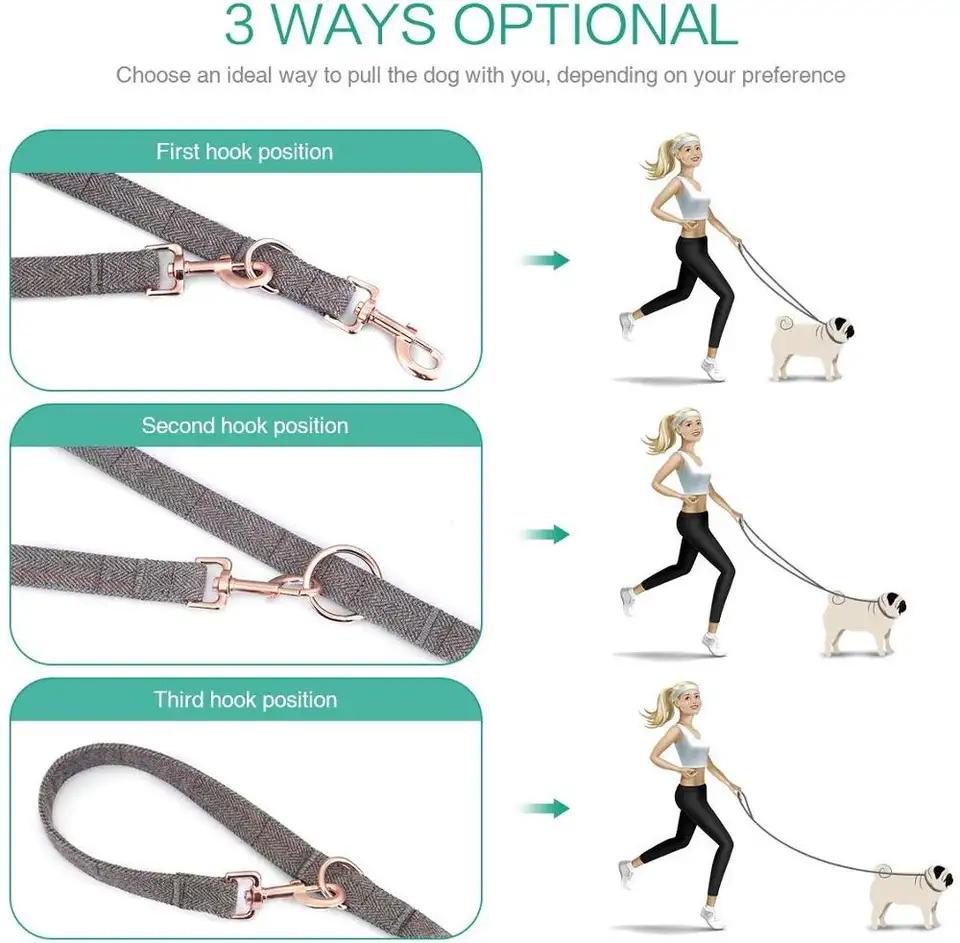 3 WAYS OPTIONAL

Choose an ideal way to pull the dog with you, depending on your preference

First hook position

Second hook position

Third hook position