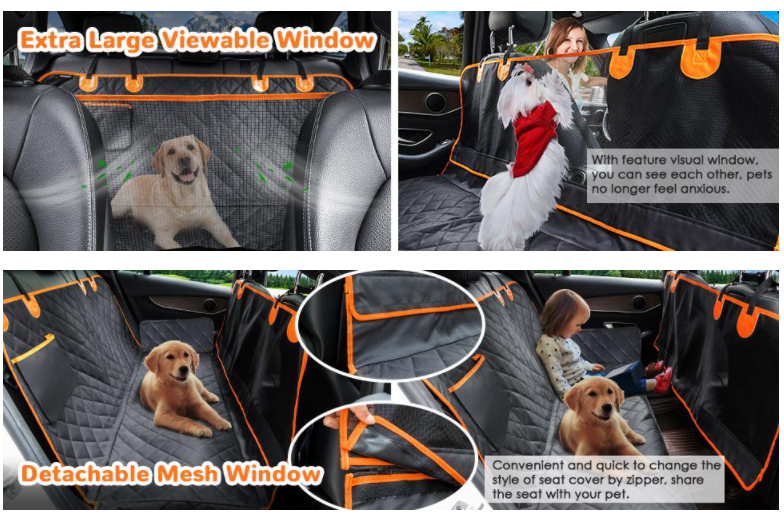 Extra Large Viewable Window

With feature visual window, you can see each other, pets no longer feel anxious.

Detachable Mesh Window

Convenient and quick to change the style of seat cover by zipper, share the seat with your pet.