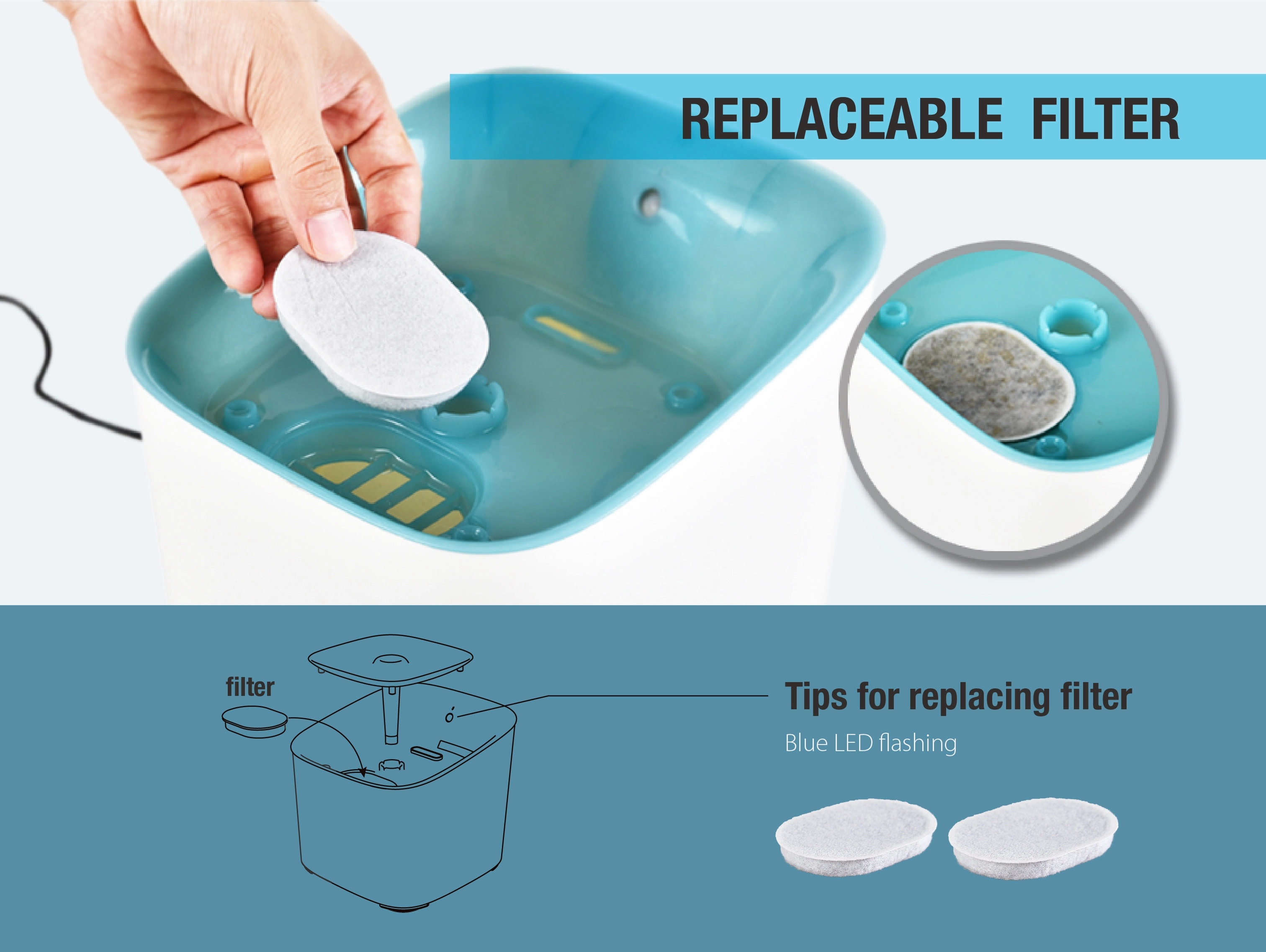 REPLACEABLE FILTER

filter

Tips for replacing filter

Blue LED flashing