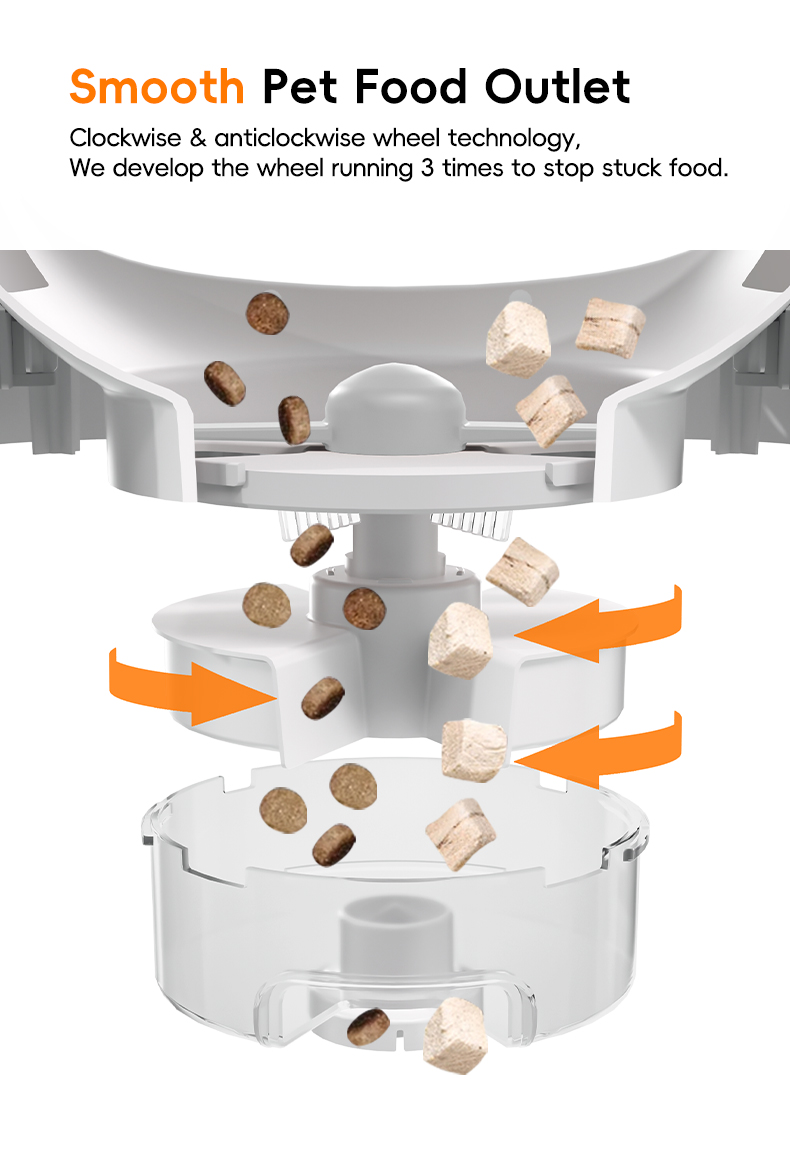 Smooth Pet Food Outlet

Clockwise & anticlockwise wheel technology,
We develop the wheel running 3 times to stop stuck food.