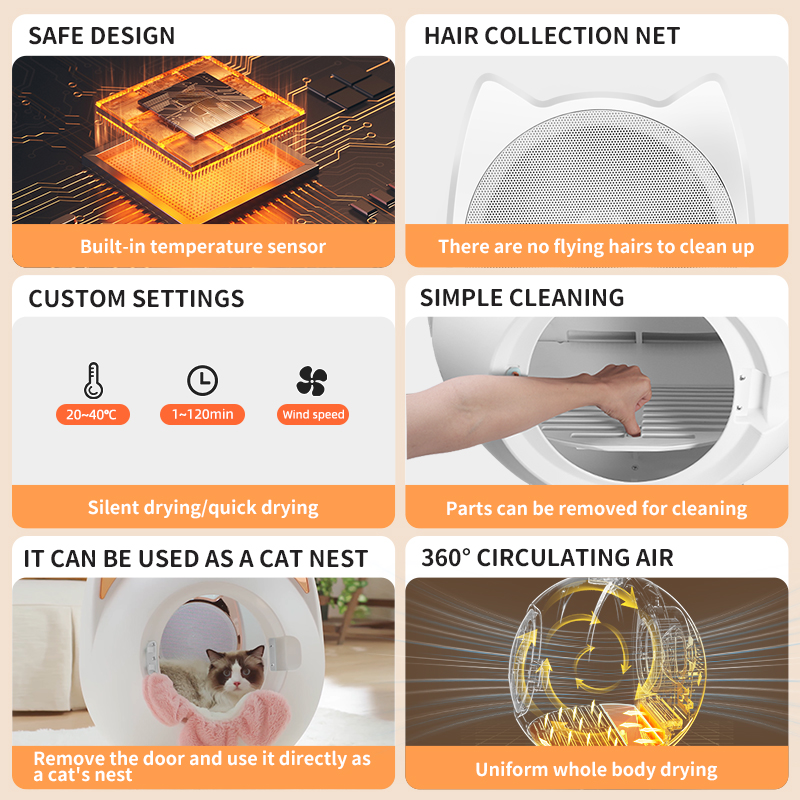 SAFE DESIGN

Built-in temperature sensor

HAIR COLLECTION NET

There are no flying hairs to clean up

CUSTOM SETTINGS

20~40℃

1~120min

Wind speed

Silent drying/quick drying

SIMPLE CLEANING

Parts can be removed for cleaning

IT CAN BE USED AS A CAT NEST

Remove the door and use it directly as a cat's nest

360° CIRCULATING AIR

Uniform whole body drying