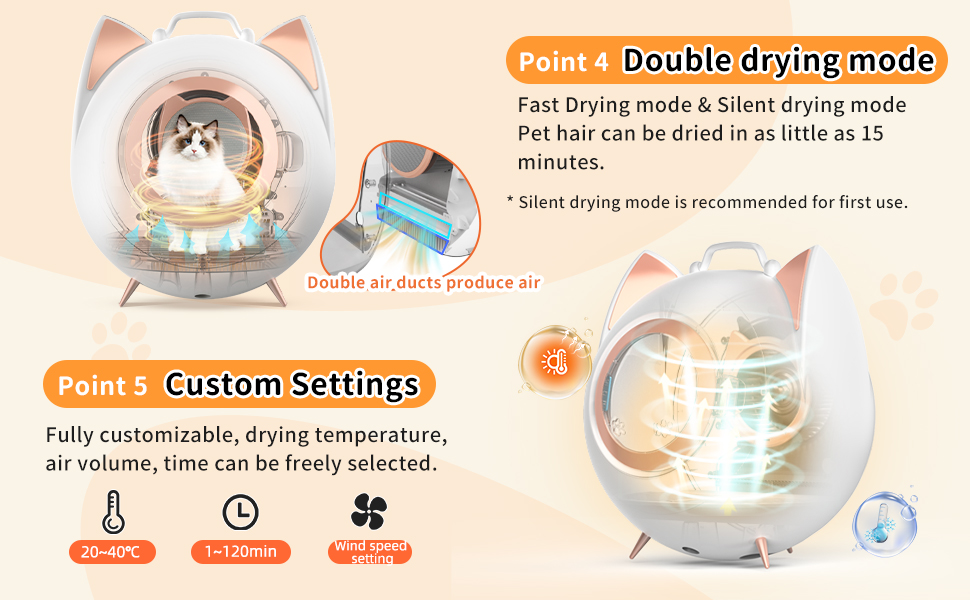 Point 4 Double drying mode

Fast Drying mode & Silent drying mode
Pet hair can be dried in as little as 15 minutes.

* Silent drying mode is recommended for first use.

Double air ducts produce air

Point 5 Custom Settings

Fully customizable, drying temperature, air volume, time can be freely selected.

20~40℃

1~120min

Wind speed setting