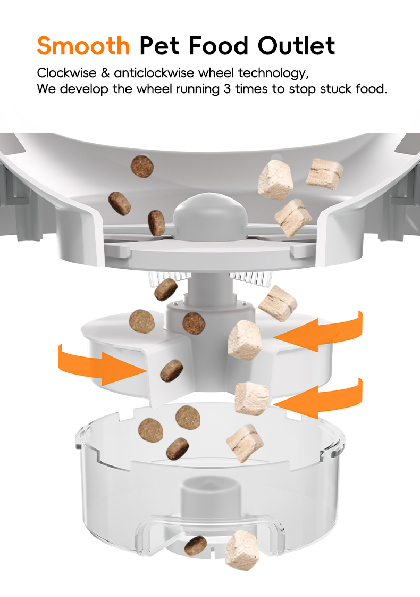 Smooth Pet Food Outlet

Clockwise & anticlockwise wheel technology, We develop the wheel running 3 times to stop stuck food.