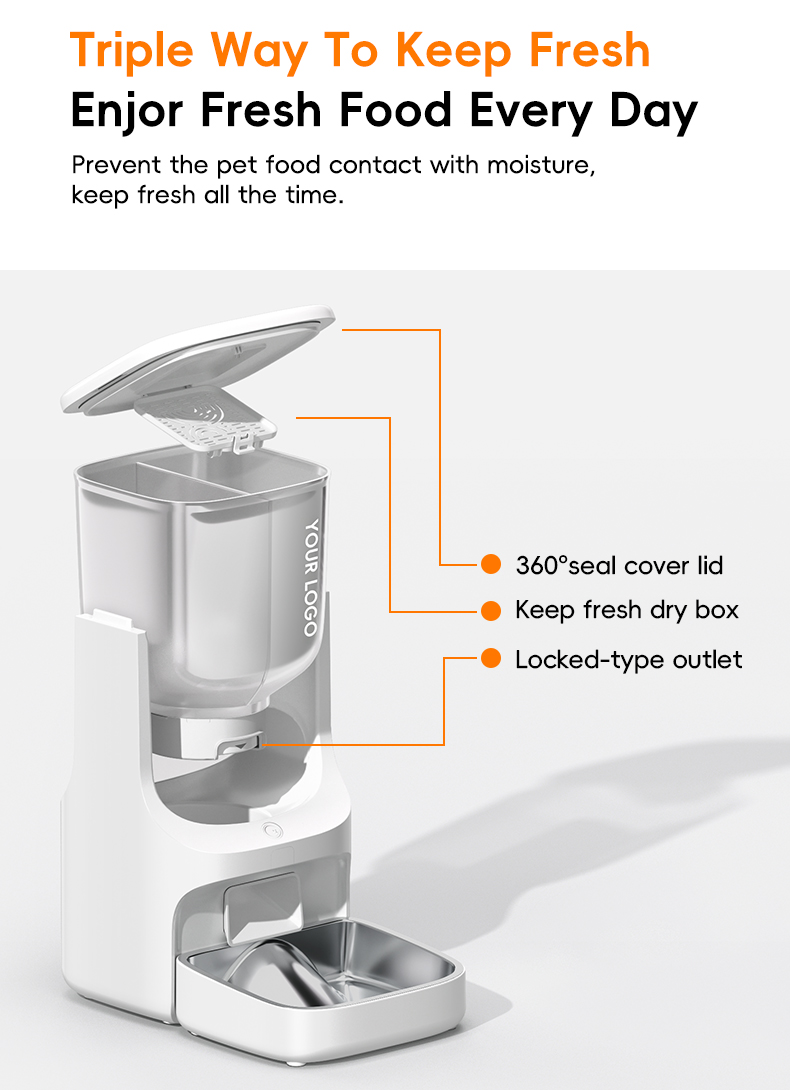 Triple Way To Keep Fresh
Enjor Fresh Food Every Day

Prevent the pet food contact with moisture, keep fresh all the time.

YOUR LOGO

360°seal cover lid
Keep fresh dry box
Locked-type outlet