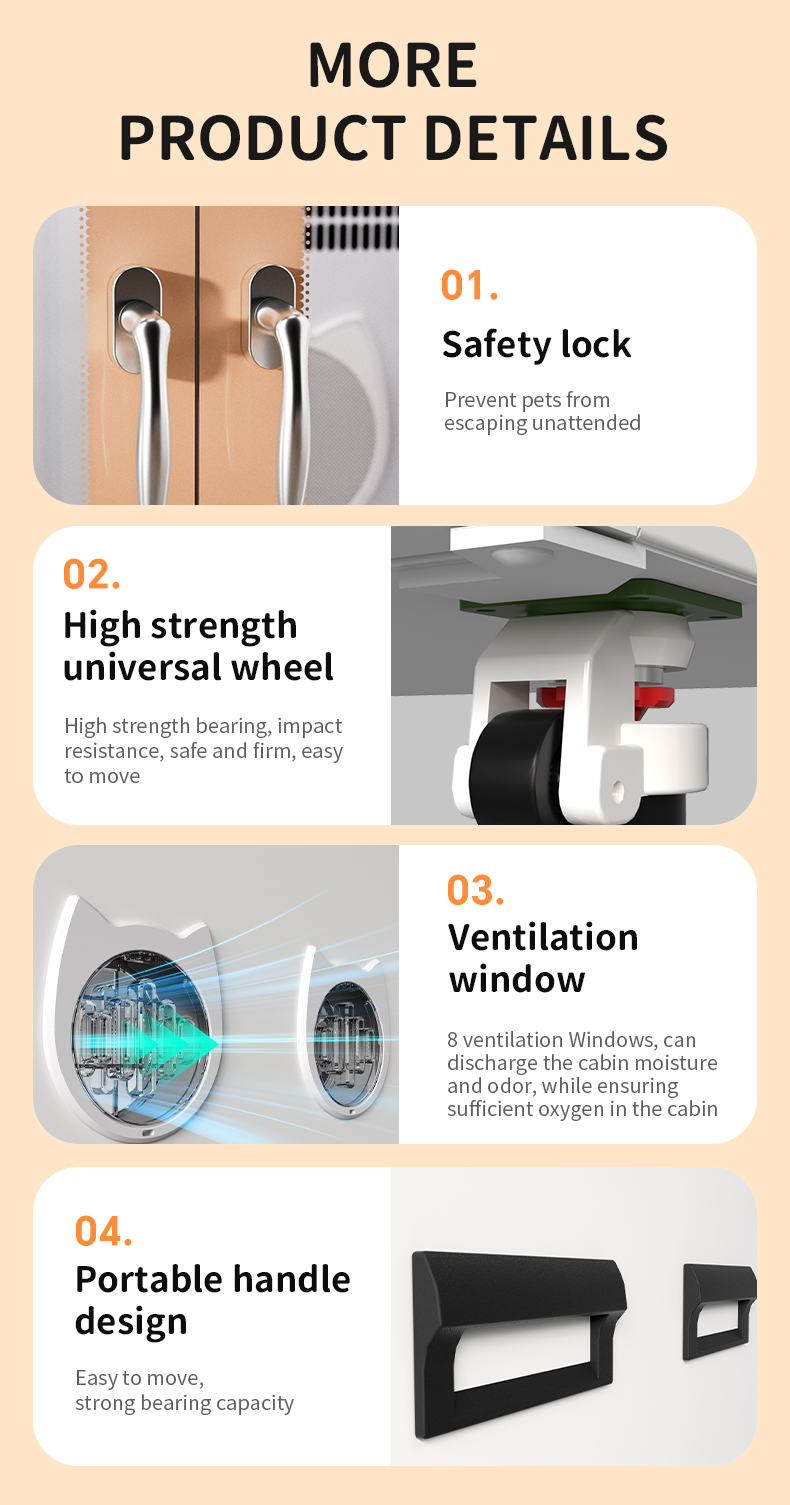 MORE
PRODUCT DETAILS

01.
Safety lock

Prevent pets from escaping unattended

02.
High strength universal wheel

High strength bearing, impact resistance, safe and firm, easy to move

03.
Ventilation window

8 ventilation Windows, can discharge the cabin moisture and odor, while ensuring sufficient oxygen in the cabin

04.
Portable handle design

Easy to move,
strong bearing capacity