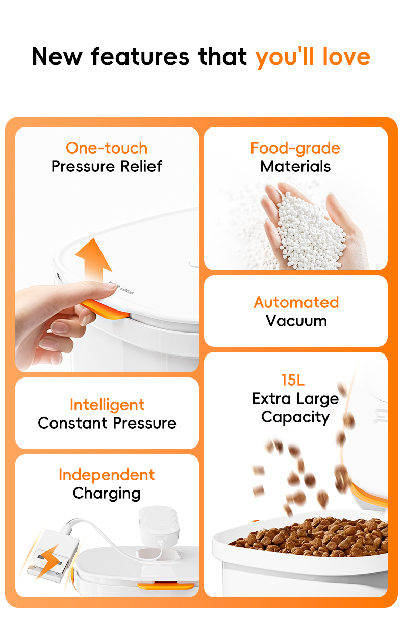 New features that you'll love

One-touch
Pressure Relief

Intelligent
Constant Pressure

Independent
Charging

Food-grade
Materials

Automated
Vacuum

15L
Extra Large
Capacity