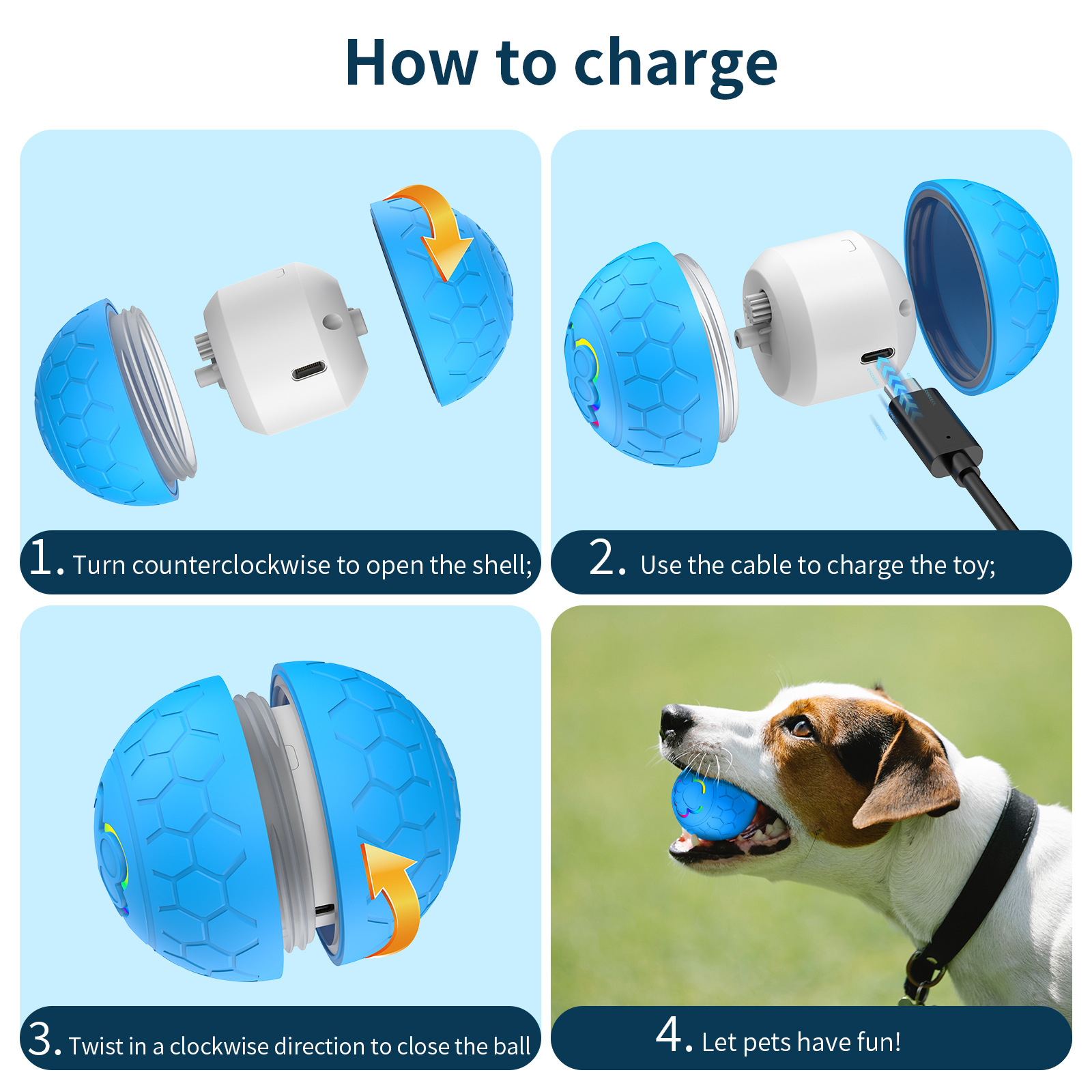 How to charge

1. Turn counterclockwise to open the shell;

2. Use the cable to charge the toy;

3. Twist in a clockwise direction to close the ball

4. Let pets have fun!