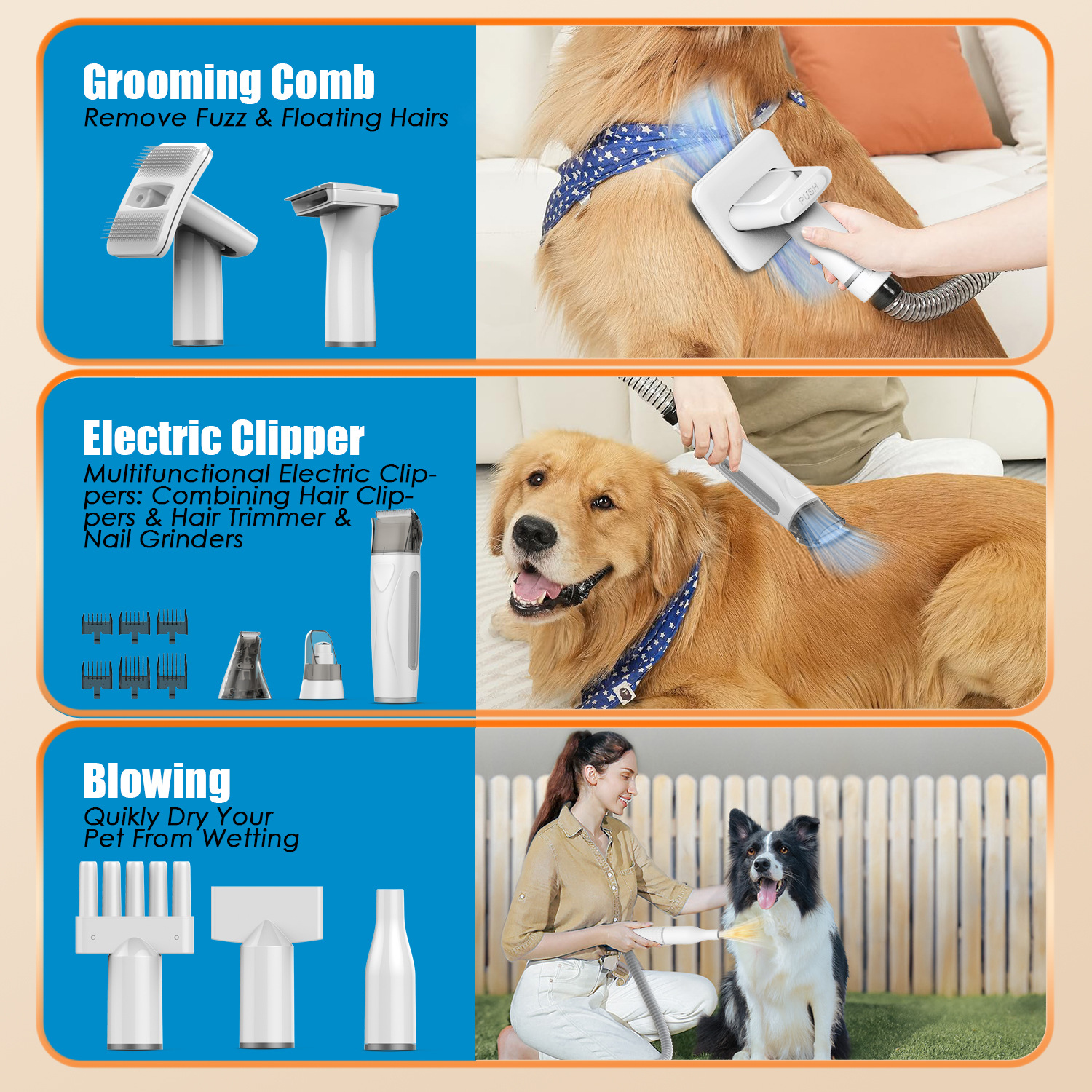 Grooming Comb
Remove Fuzz & Floating Hairs

PUSH

Electric Clipper
Multifunctional Electric Clippers: Combining Hair Clippers & Hair Trimmer & Nail Grinders

Blowing
Quikly Dry Your Pet From Wetting