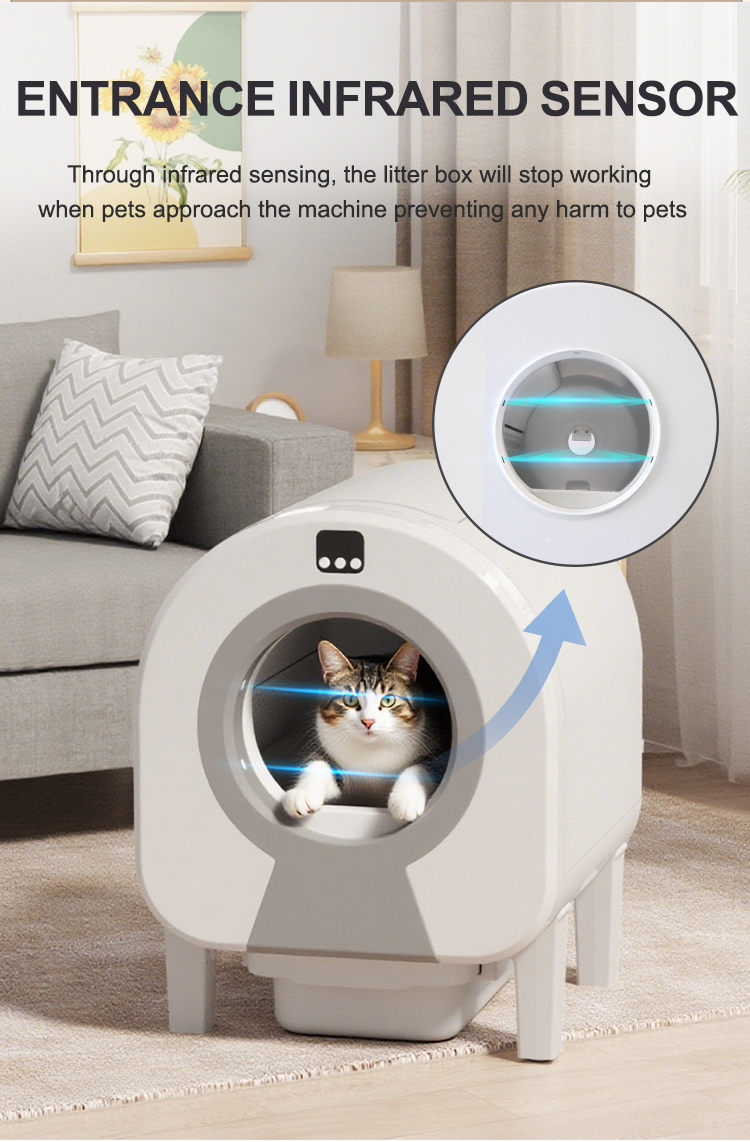 ENTRANCE INFRARED SENSOR

Through infrared sensing, the litter box will stop working when pets approach the machine preventing any harm to pets