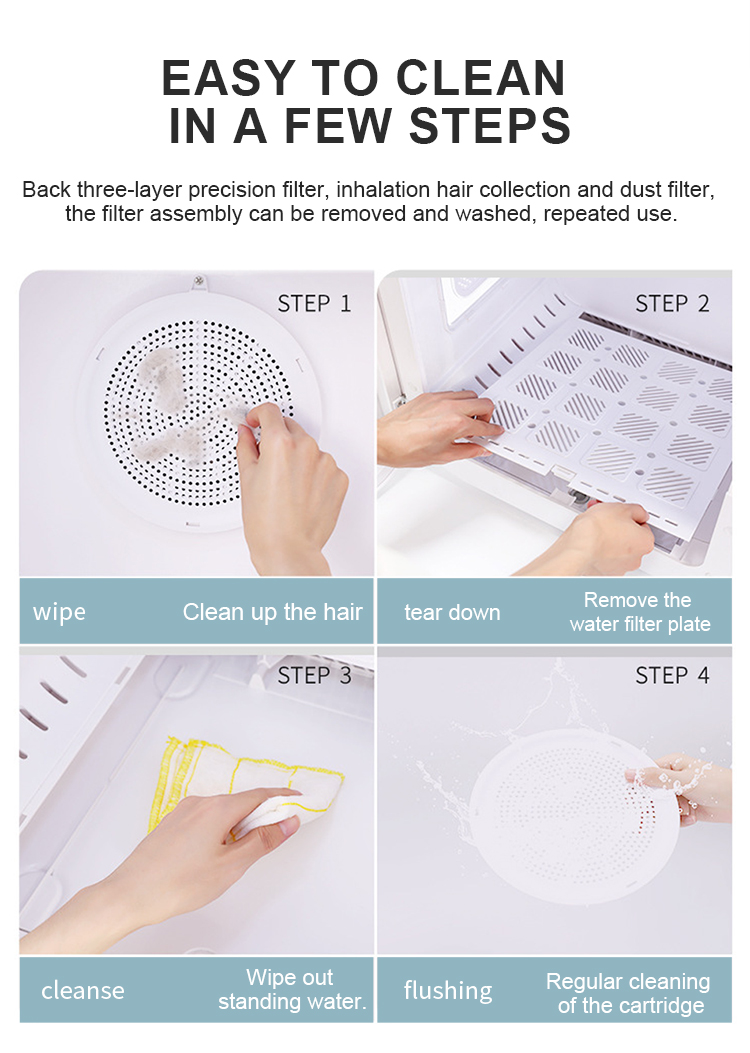 EASY TO CLEAN
IN A FEW STEPS

Back three-layer precision filter, inhalation hair collection and dust filter, the filter assembly can be removed and washed, repeated use.

STEP 1

wipe
Clean up the hair

STEP 2

tear down
Remove the water filter plate

STEP 3

cleanse
Wipe out standing water.

STEP 4

flushing
Regular cleaning of the cartridge