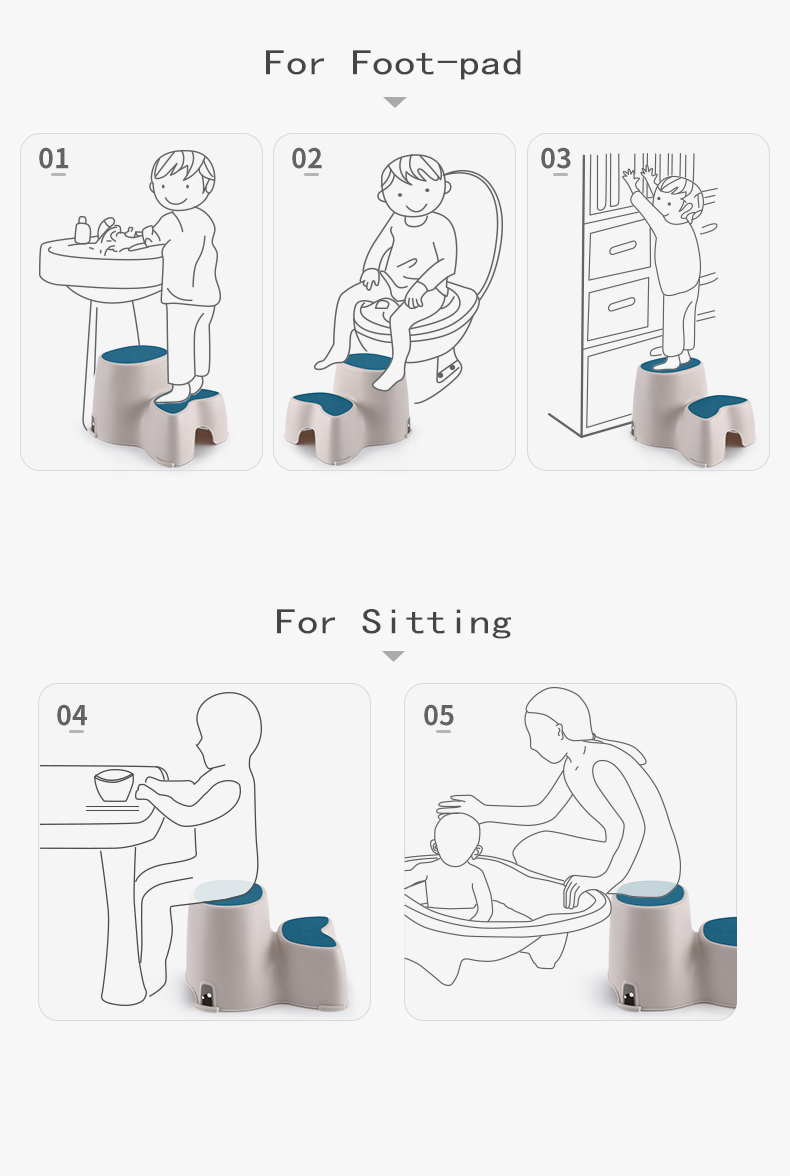 For Foot-pad

01

02

03

For Sitting

04

05