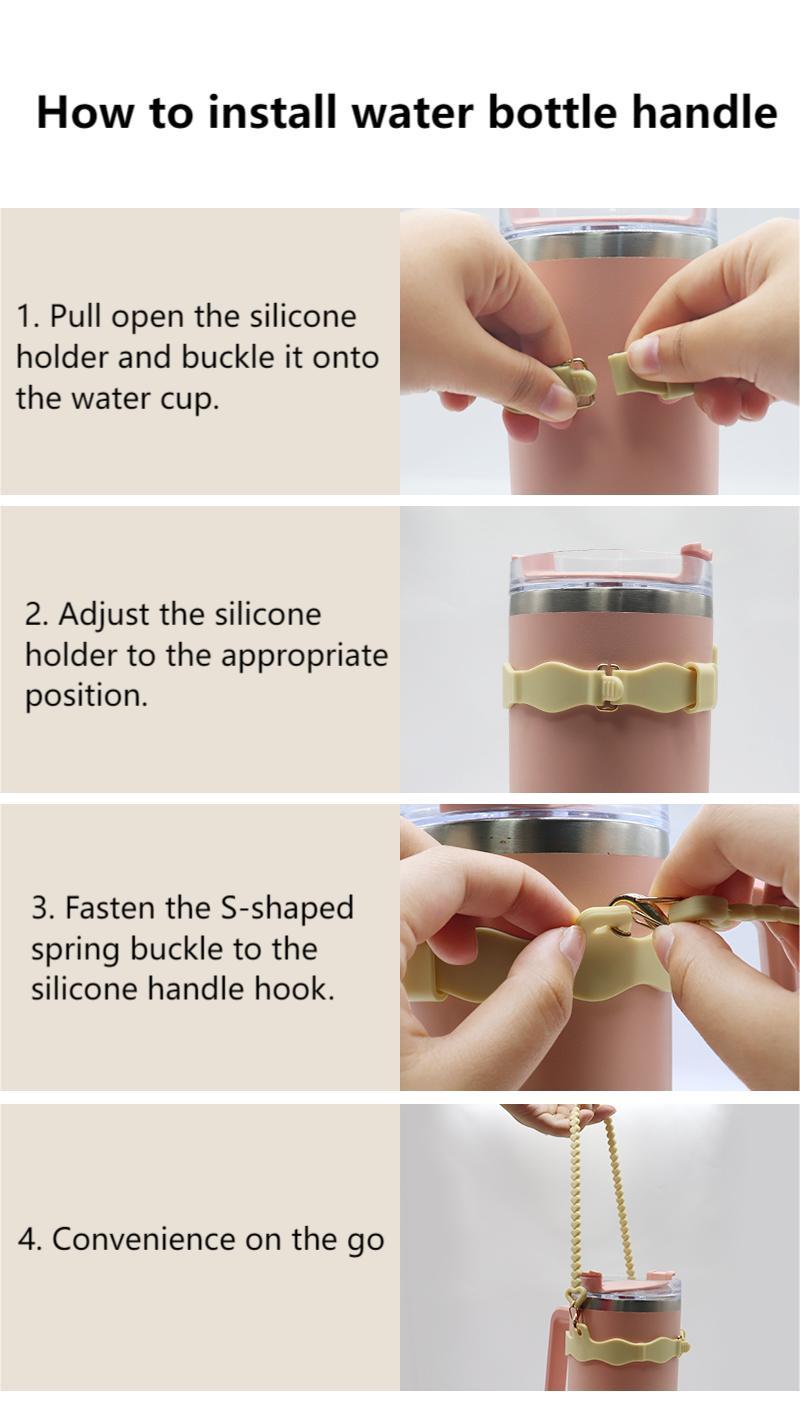 How to install water bottle handle

1. Pull open the silicone holder and buckle it onto the water cup.

2. Adjust the silicone holder to the appropriate position.

3. Fasten the S-shaped spring buckle to the silicone handle hook.

4. Convenience on the go