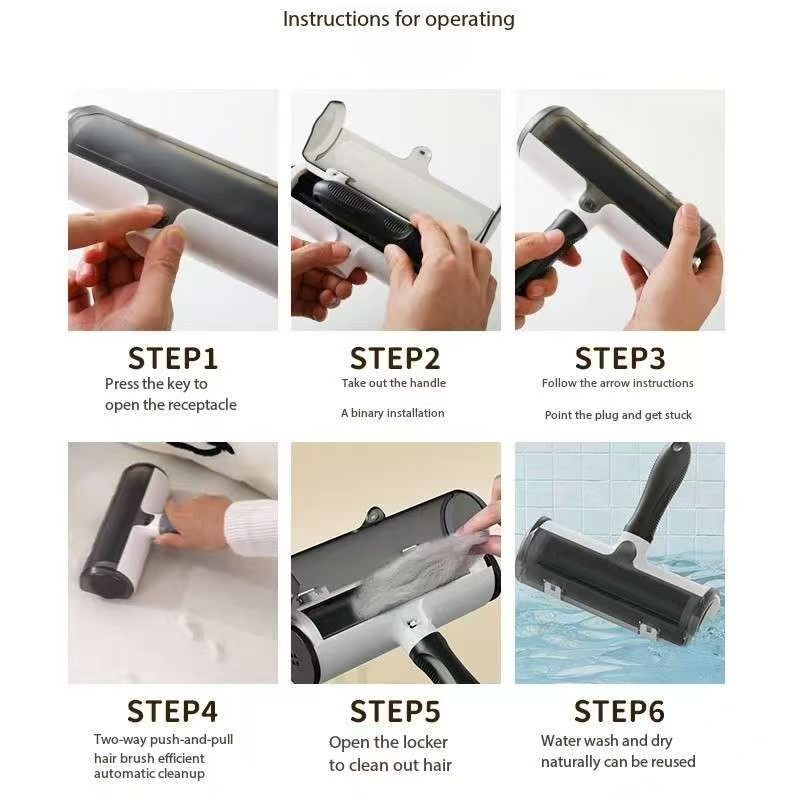 Instructions for operating

STEP1
Press the key to open the receptacle

STEP2
Take out the handle

A binary installation

STEP3
Follow the arrow instructions

Point the plug and get stuck

STEP4
Two-way push-and-pull hair brush efficient automatic cleanup

STEP5
Open the locker to clean out hair

STEP6
Water wash and dry naturally can be reused