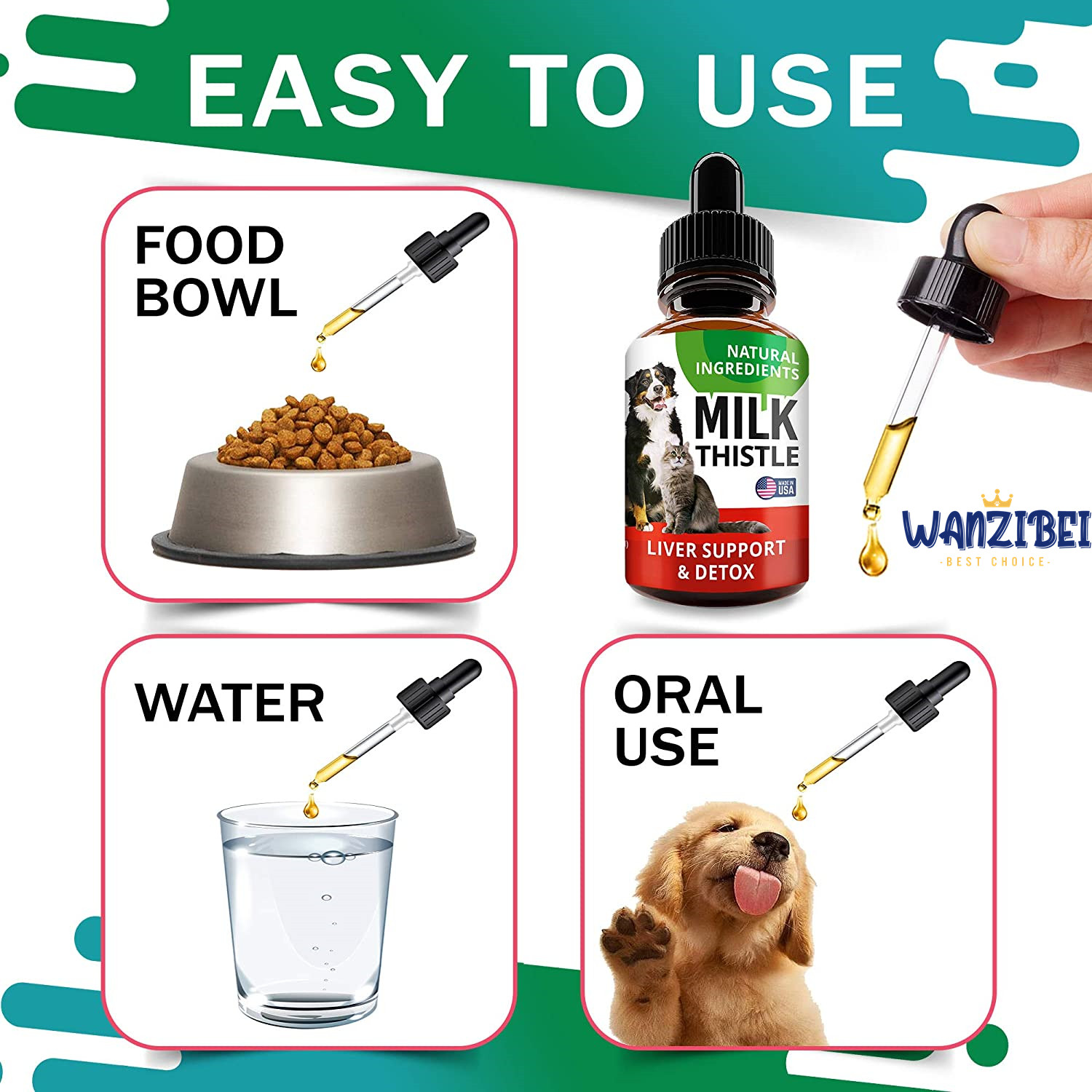 EASY TO USE

FOOD BOWL

NATURAL INGREDIENTS

MILK THISTLE

MADE IN USA

LIVER SUPPORT & DETOX

WANZIBEI
-BEST CHOICE-

WATER

ORAL USE