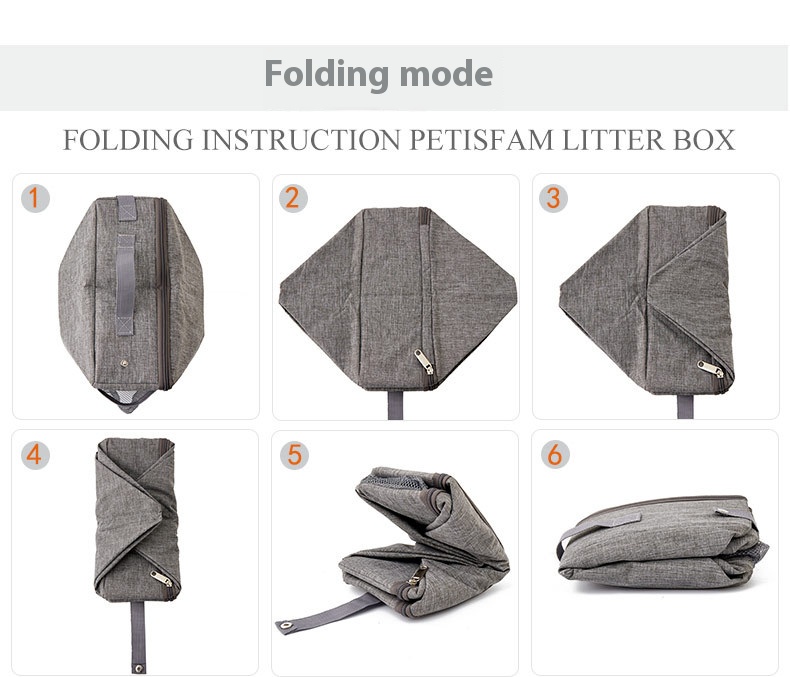 Folding mode

FOLDING INSTRUCTION PETISFAM LITTER BOX

1

2

3

4

5

6