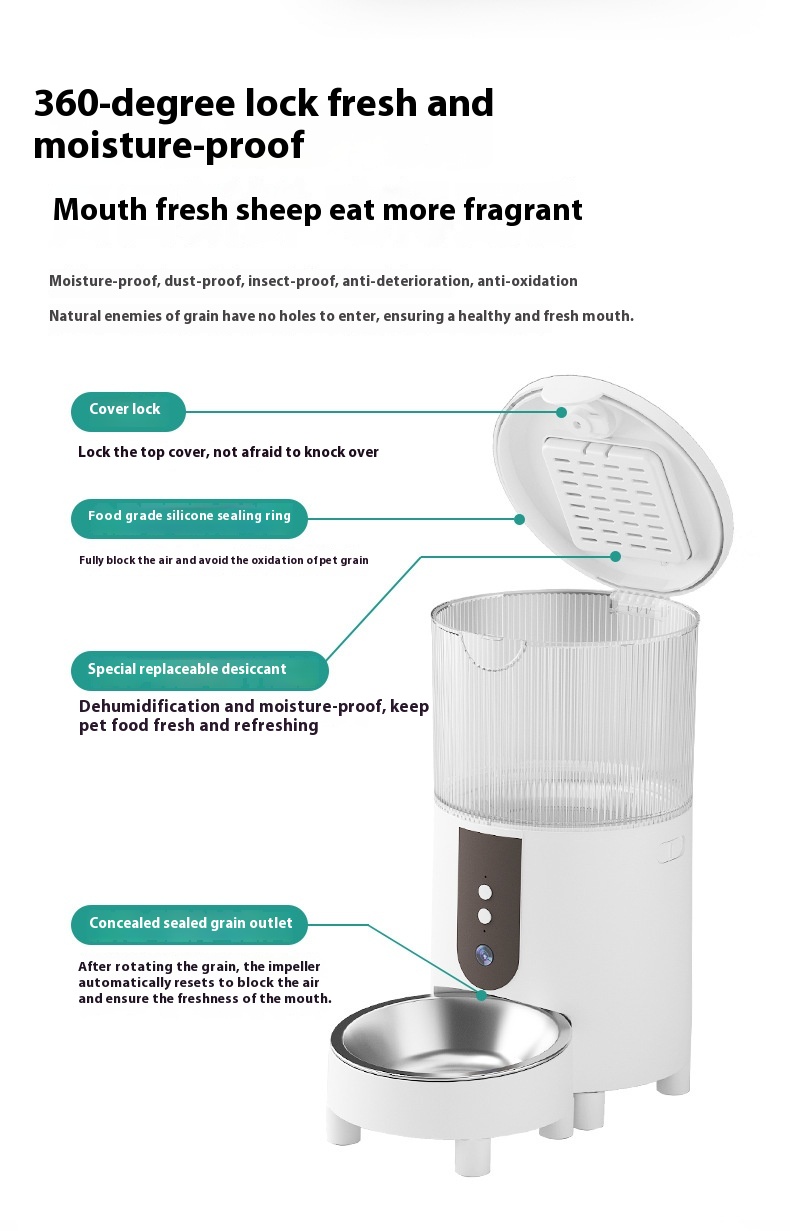 360-degree lock fresh and moisture-proof

Mouth fresh sheep eat more fragrant

Moisture-proof, dust-proof, insect-proof, anti-deterioration, anti-oxidation

Natural enemies of grain have no holes to enter, ensuring a healthy and fresh mouth.

Cover lock

Lock the top cover, not afraid to knock over

Food grade silicone sealing ring

Fully block the air and avoid the oxidation of pet grain

Special replaceable desiccant

Dehumidification and moisture-proof, keep pet food fresh and refreshing

Concealed sealed grain outlet

After rotating the grain, the impeller automatically resets to block the air and ensure the freshness of the mouth.