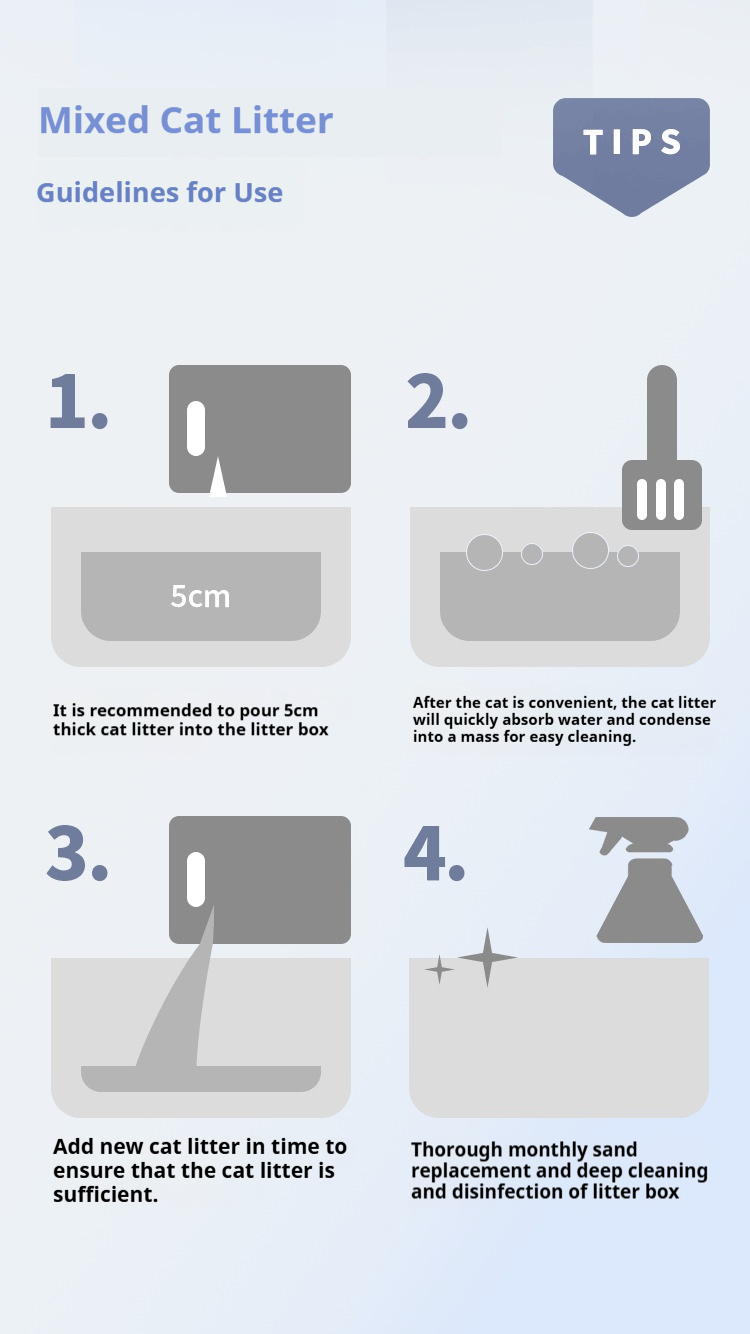 Mixed Cat Litter

TIPS

Guidelines for Use

1.

5cm

It is recommended to pour 5cm thick cat litter into the litter box

2.

After the cat is convenient, the cat litter will quickly absorb water and condense into a mass for easy cleaning.

3.

Add new cat litter in time to ensure that the cat litter is sufficient.

4.

Thorough monthly sand replacement and deep cleaning and disinfection of litter box