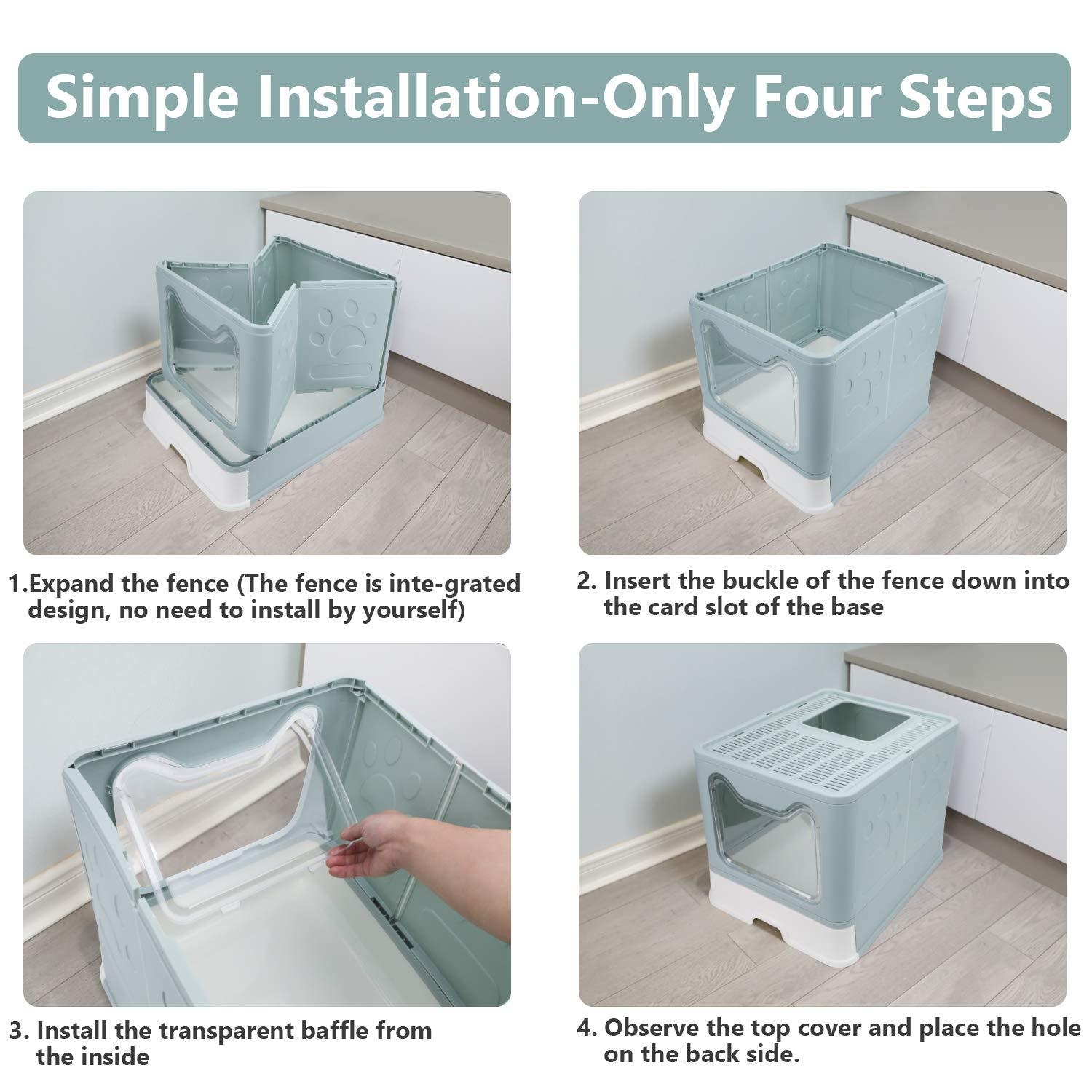 Simple Installation-Only Four Steps

1.Expand the fence (The fence is inte-grated design, no need to install by yourself)

2. Insert the buckle of the fence down into the card slot of the base

3. Install the transparent baffle from the inside

4. Observe the top cover and place the hole on the back side.