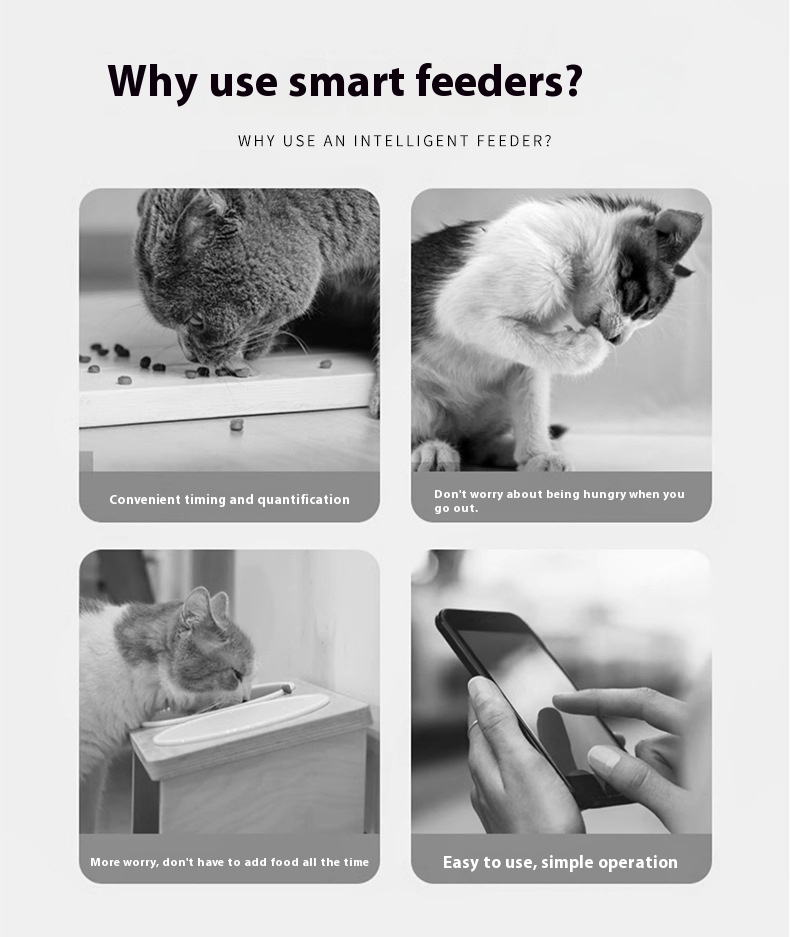 Why use smart feeders?

WHY USE AN INTELLIGENT FEEDER?

Convenient timing and quantification

Don't worry about being hungry when you go out.

More worry, don't have to add food all the time

Easy to use, simple operation