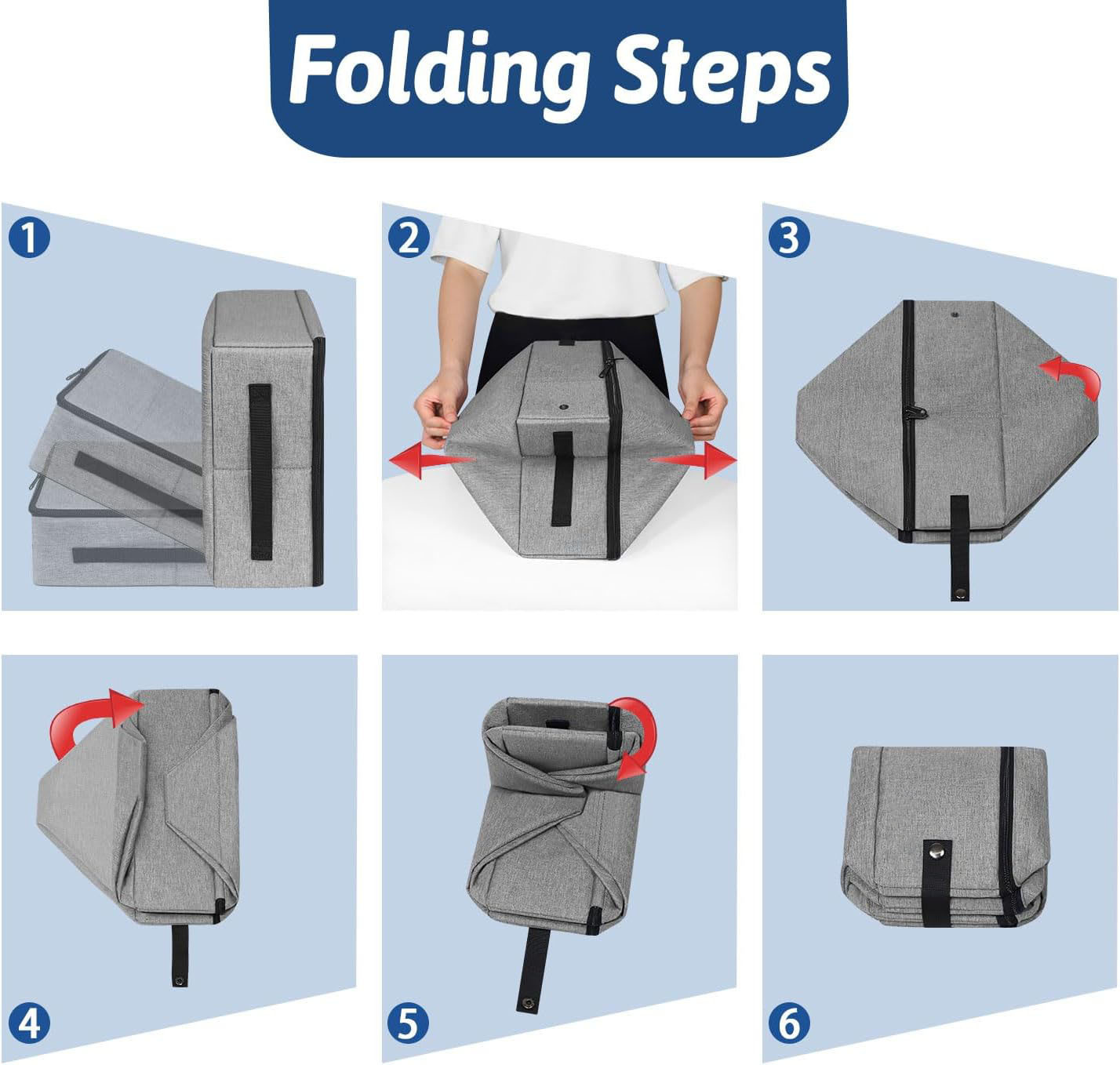 Folding Steps

1

2

3

4

5

6