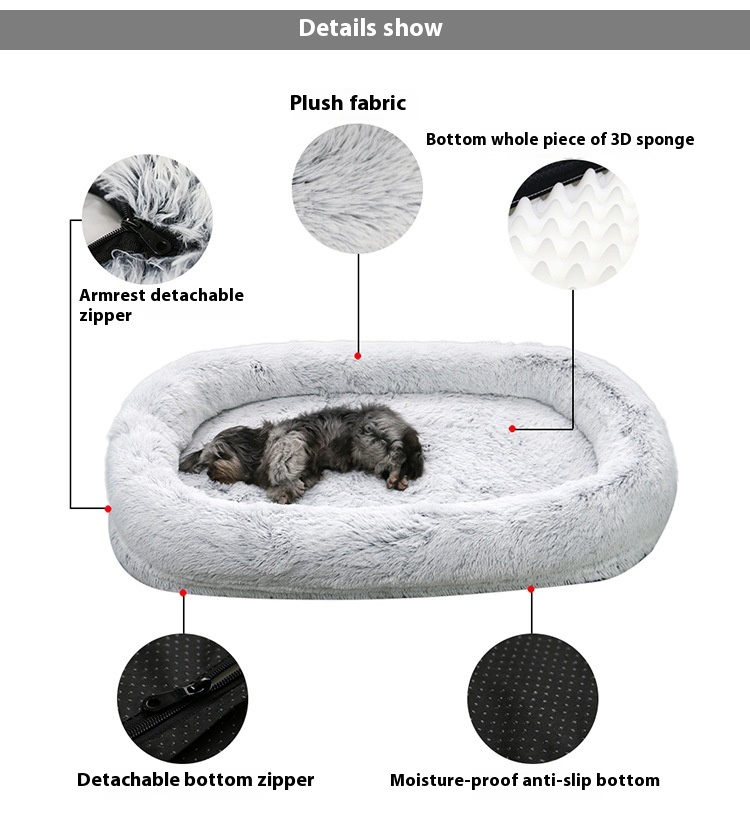 Details show

Plush fabric

Bottom whole piece of 3D sponge

Armrest detachable zipper

Detachable bottom zipper

Moisture-proof anti-slip bottom